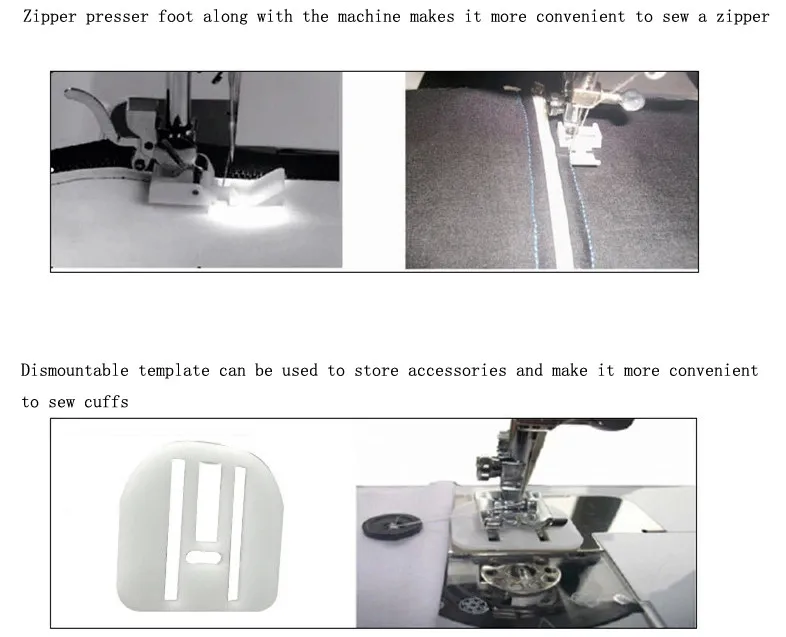 Zipper presser foot along with the machine makes it more convenient to sew a zipper

Dismountable template can be used to store accessories and make it more convenient to sew cuffs