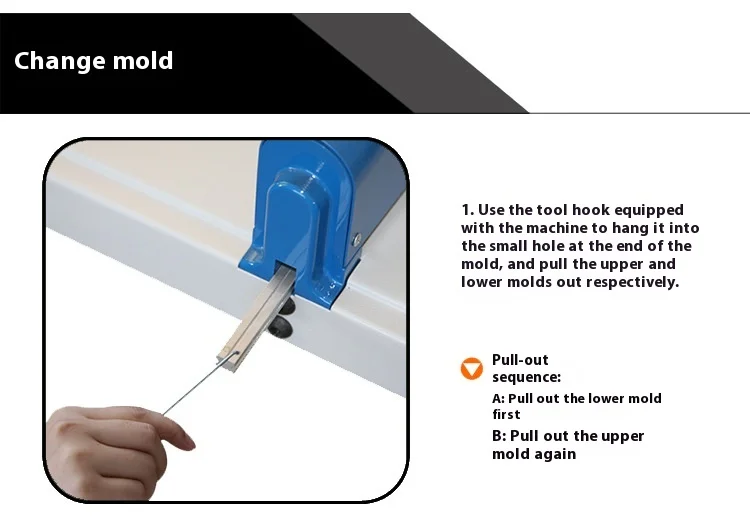 Change mold

1. Use the tool hook equipped with the machine to hang it into the small hole at the end of the mold, and pull the upper and lower molds out respectively.

Pull-out sequence:

A: Pull out the lower mold first

B: Pull out the upper mold again