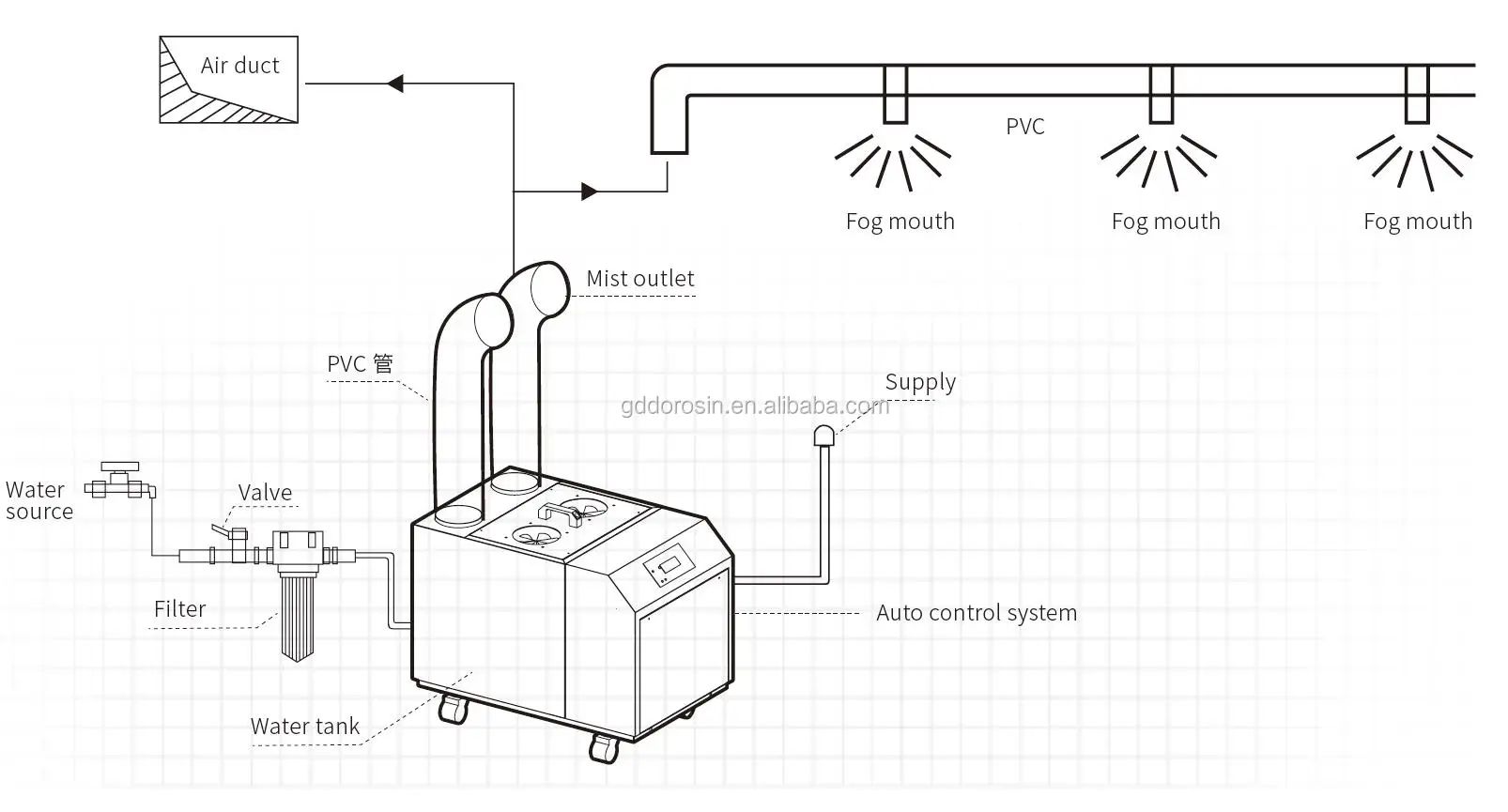 Air duct

PVC

Fog mouth

Fog mouth

Fog mouth

Mist outlet

PVC 管

Supply

gddorosin.en.alibaba.com

Water source

Valve

Filter

Auto control system

Water tank