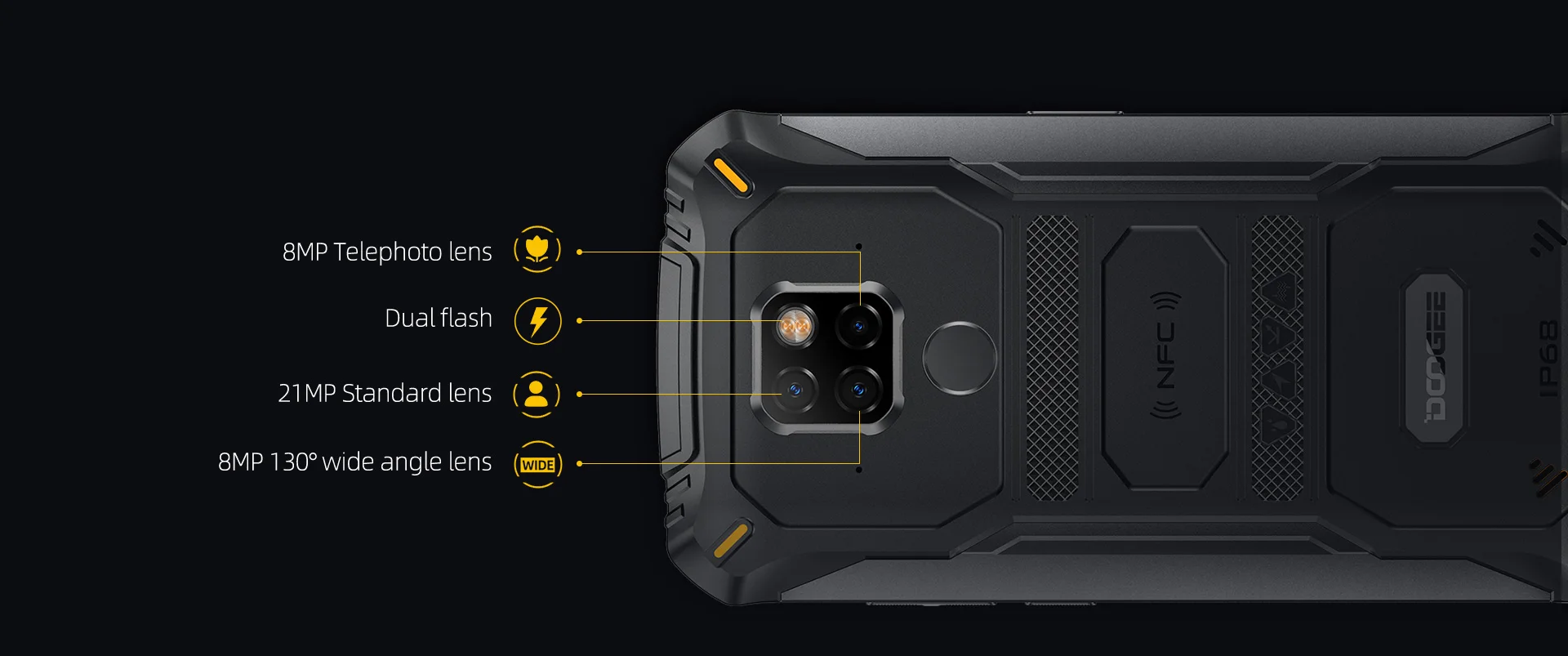 8MP Telephoto lens

Dual flash

21MP Standard lens

8MP 130° wide angle lens

WIDE

NFC

DOOGEE

IP68