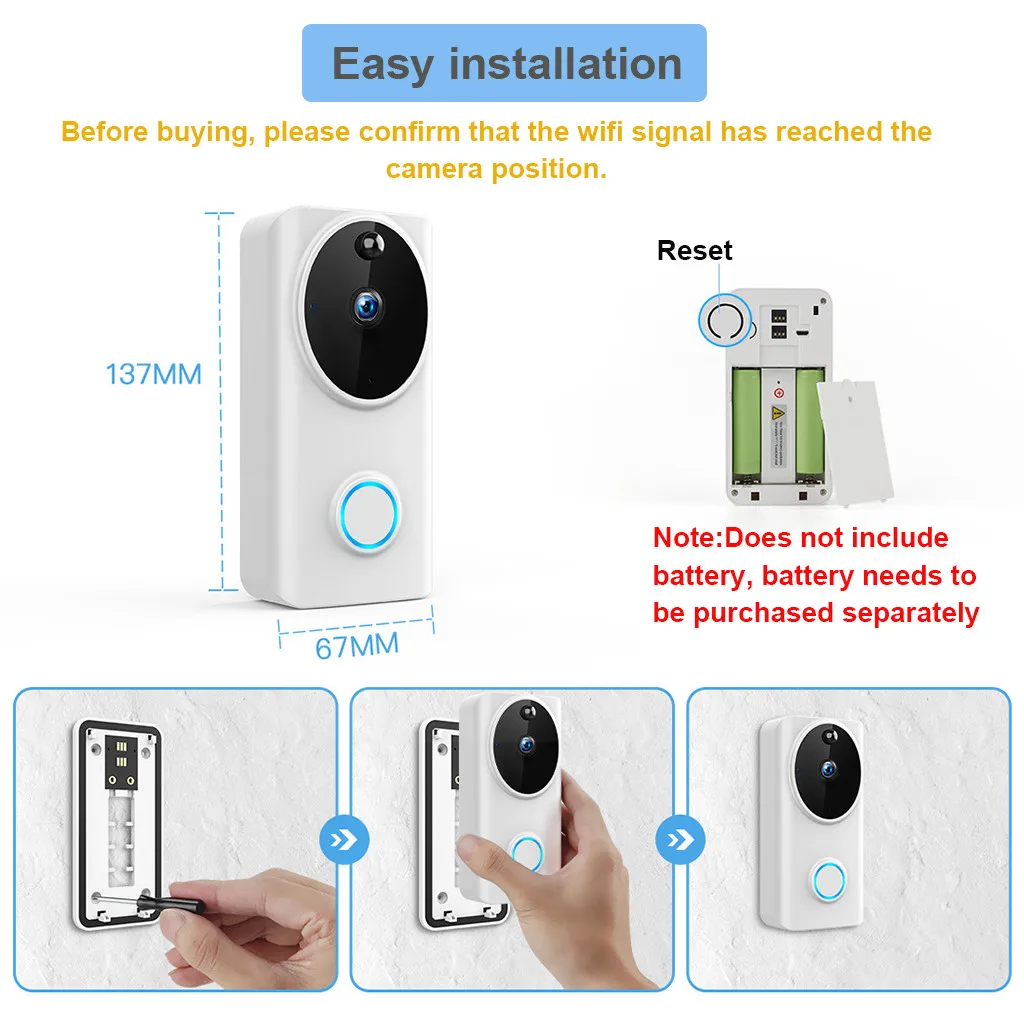 Easy installation

Before buying, please confirm that the wifi signal has reached the camera position.

137MM

67MM

Reset

Note:Does not include battery, battery needs to be purchased separately