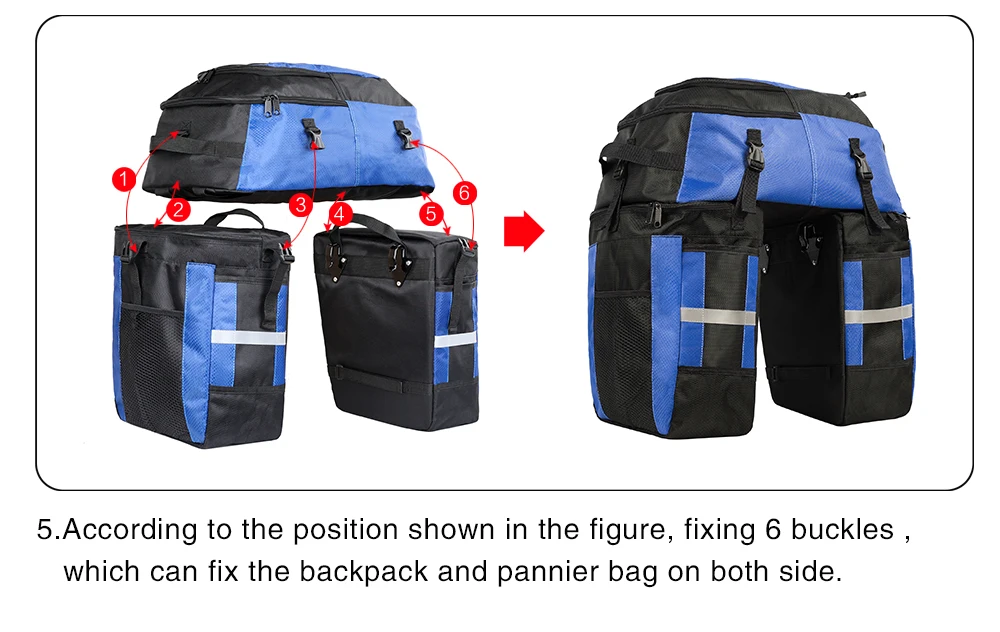 1
2
3
4
5
6

5.According to the position shown in the figure, fixing 6 buckles , which can fix the backpack and pannier bag on both side.