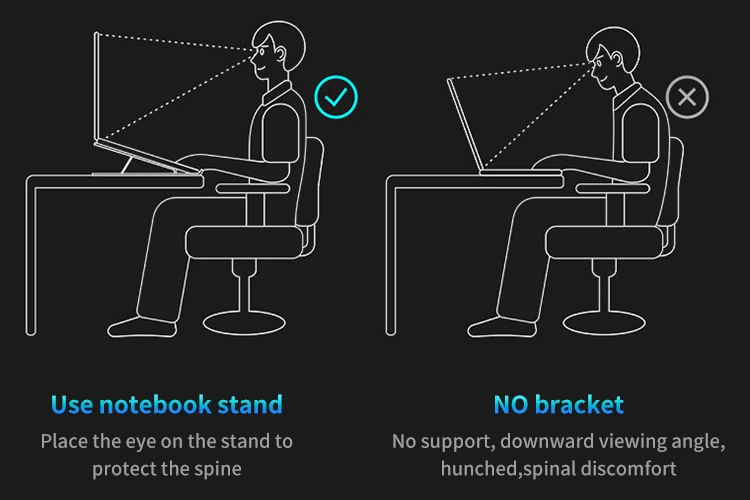 Use notebook stand

Place the eye on the stand to protect the spine

NO bracket

No support, downward viewing angle, hunched,spinal discomfort