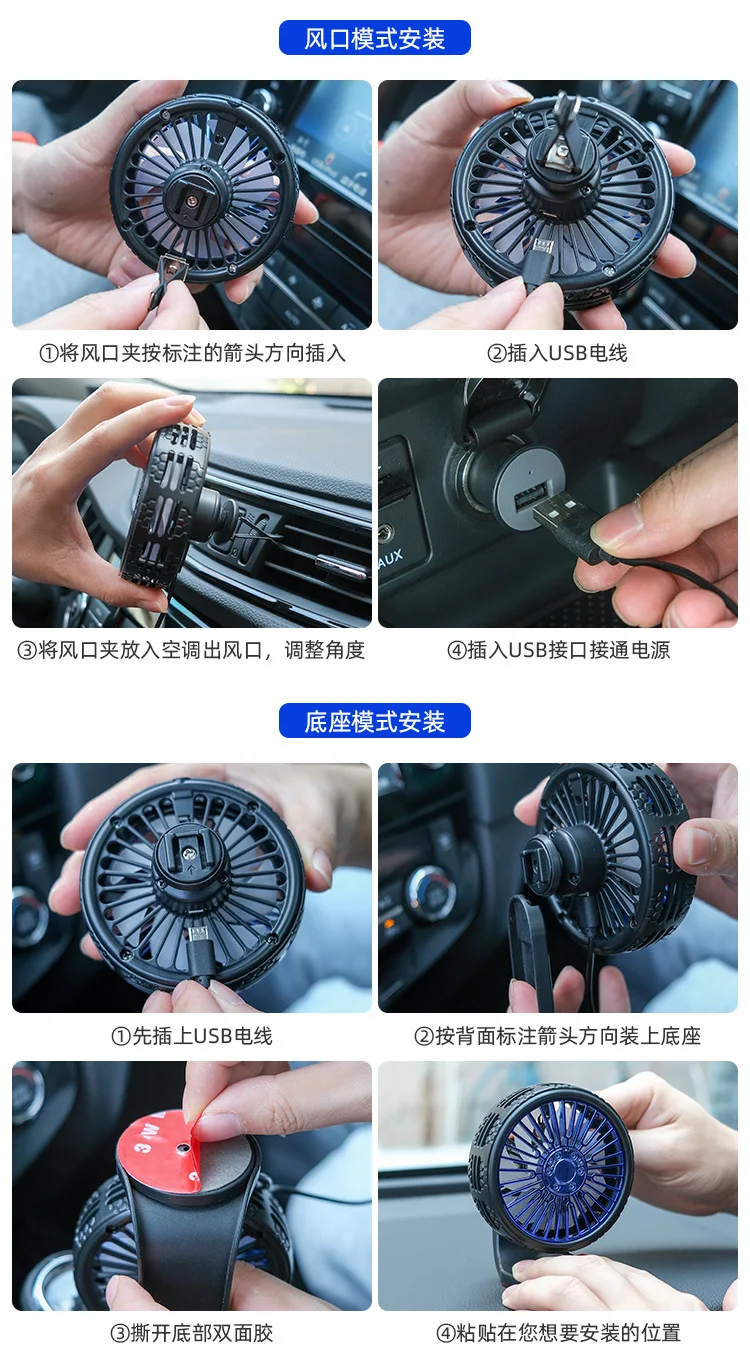 风口模式安装

①将风口夹按标注的箭头方向插入

②插入USB电线

AUX

③将风口夹放入空调出风口，调整角度

④插入USB接口接通电源

底座模式安装

①先插上USB电线

②按背面标注箭头方向装上底座

3M

③撕开底部双面胶

④粘贴在您想要安装的位置