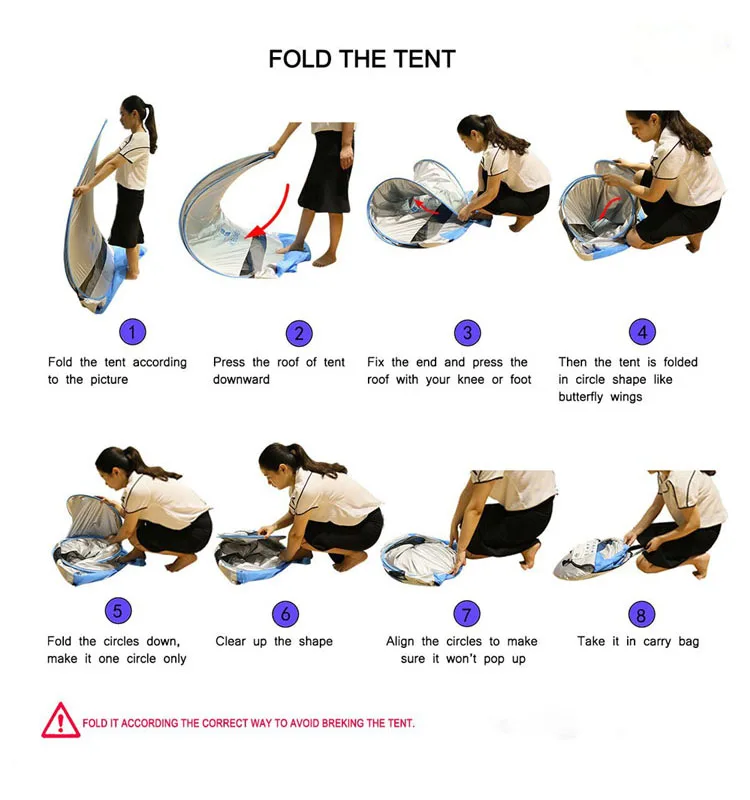 FOLD THE TENT

1
Fold the tent according to the picture

2
Press the roof of tent downward

3
Fix the end and press the roof with your knee or foot

4
Then the tent is folded in circle shape like butterfly wings

5
Fold the circles down, make it one circle only

6
Clear up the shape

7
Align the circles to make sure it won't pop up

8
Take it in carry bag

FOLD IT ACCORDING THE CORRECT WAY TO AVOID BREKING THE TENT.