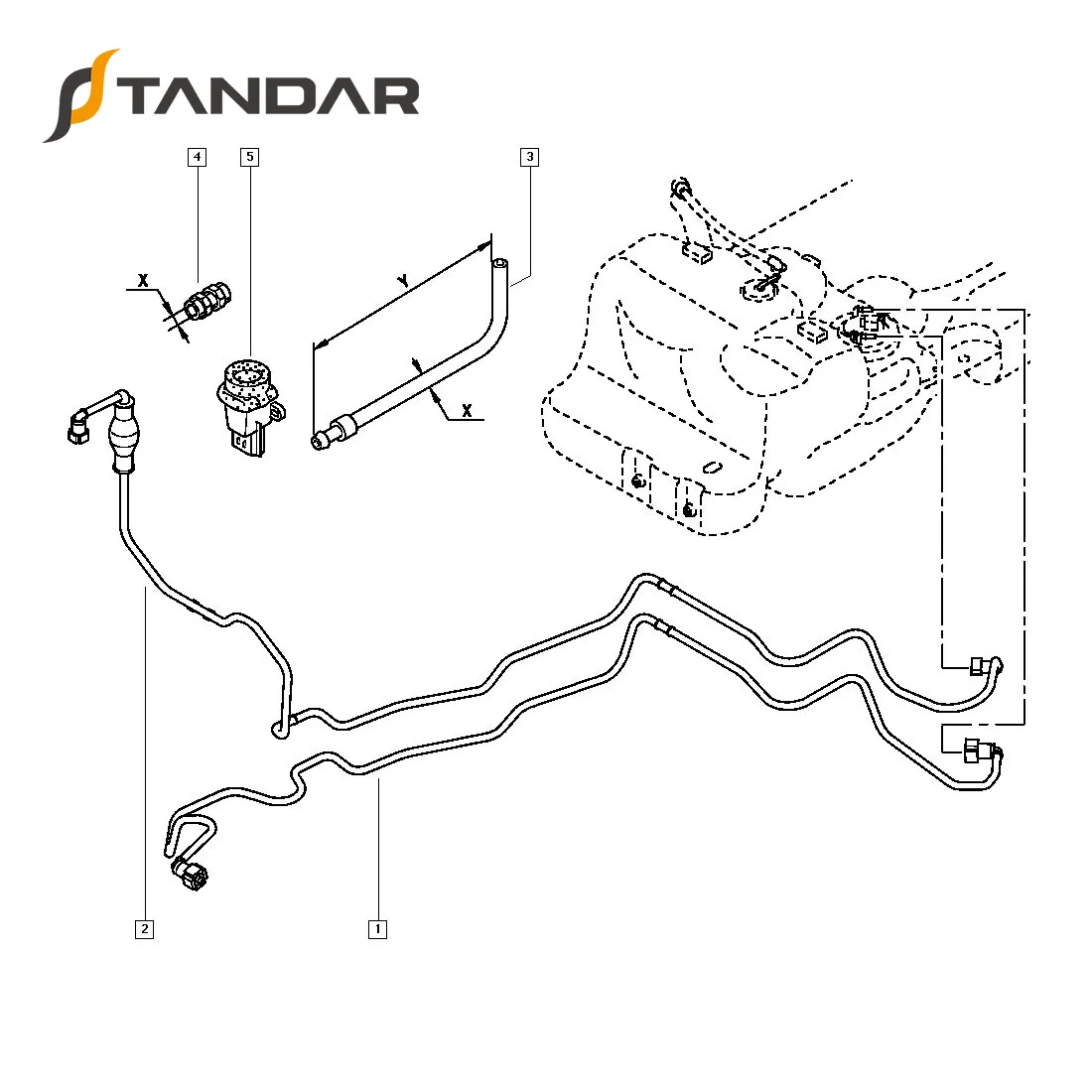 STANDAR

4
5
3
X
Y
X
2
1