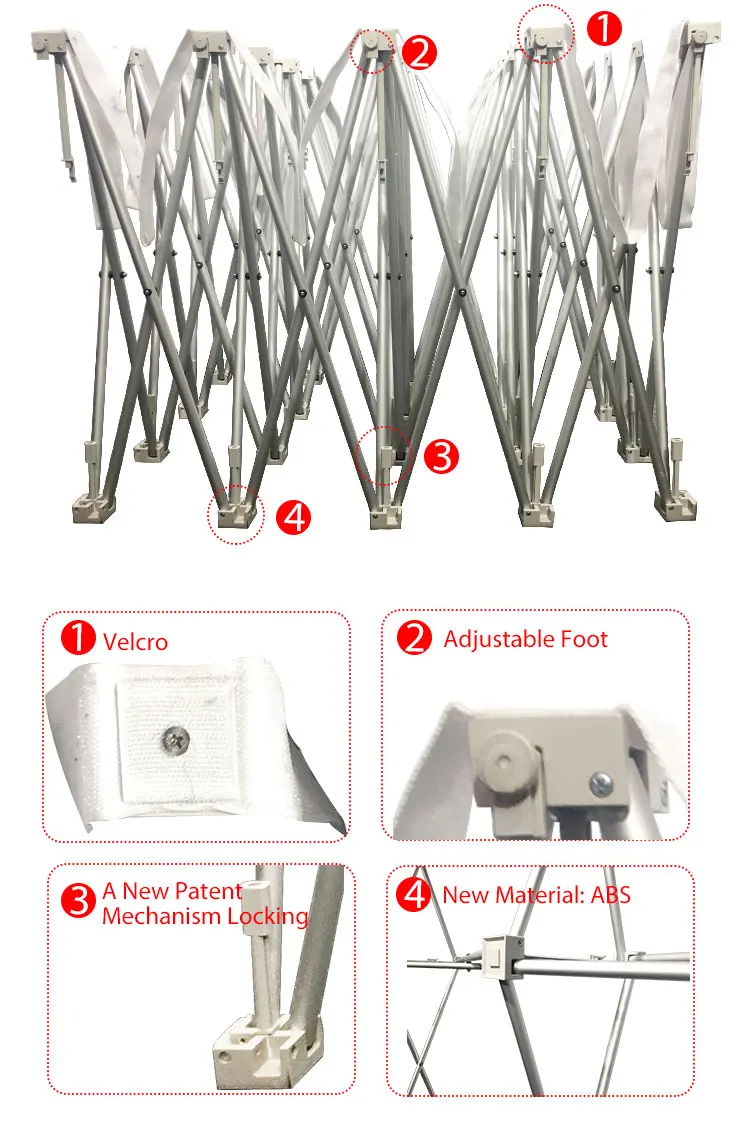 1
2
3
4

1 Velcro

2 Adjustable Foot

3 A New Patent Mechanism Locking

4 New Material: ABS