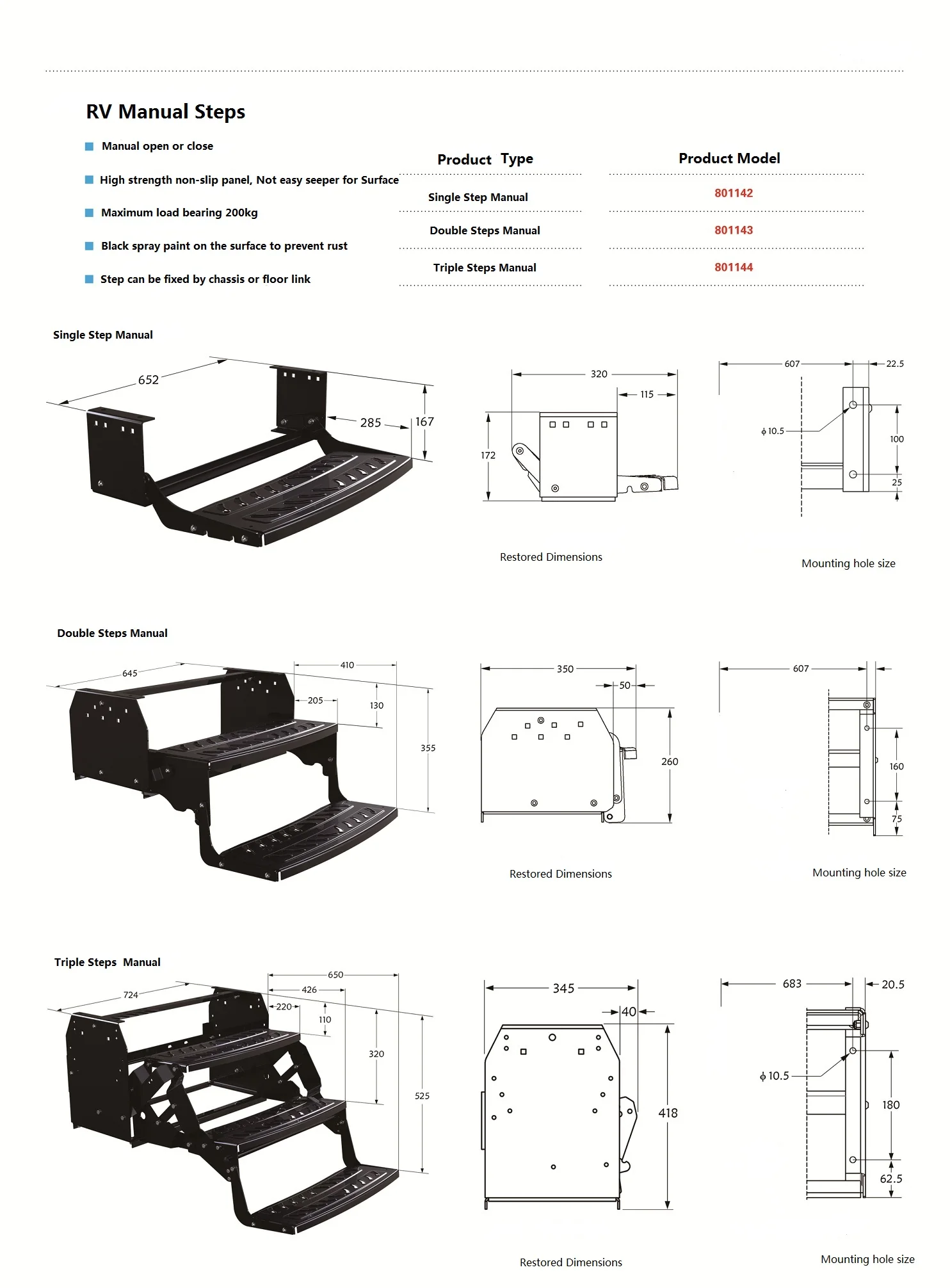 RV Manual Steps

Manual open or close

High strength non-slip panel, Not easy seeper for Surface

Maximum load bearing 200kg

Black spray paint on the surface to prevent rust

Step can be fixed by chassis or floor link

| Product Type | Product Model |
|---|---|
| Single Step Manual | 801142 |
| Double Steps Manual | 801143 |
| Triple Steps Manual | 801144 |

Single Step Manual

652
285
167

320
115
172

Restored Dimensions

607
22.5
$\phi$ 10.5
100
25

Mounting hole size

Double Steps Manual

645
410
205
130
355

350
50
260

Restored Dimensions

607
160
75

Mounting hole size

Triple Steps Manual

724
650
426
220
110
320
525

345
40
418

Restored Dimensions

683
20.5
$\phi$ 10.5
180
62.5

Mounting hole size