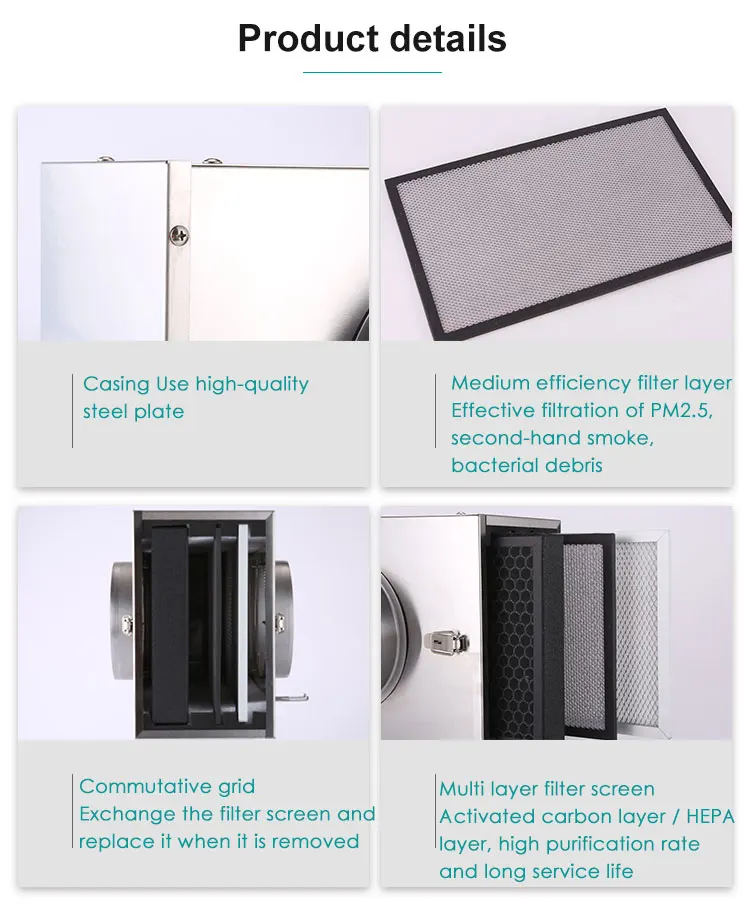 Product details

Casing Use high-quality steel plate

Medium efficiency filter layer
Effective filtration of PM2.5, second-hand smoke, bacterial debris

Commutative grid
Exchange the filter screen and replace it when it is removed

Multi layer filter screen
Activated carbon layer / HEPA layer, high purification rate and long service life