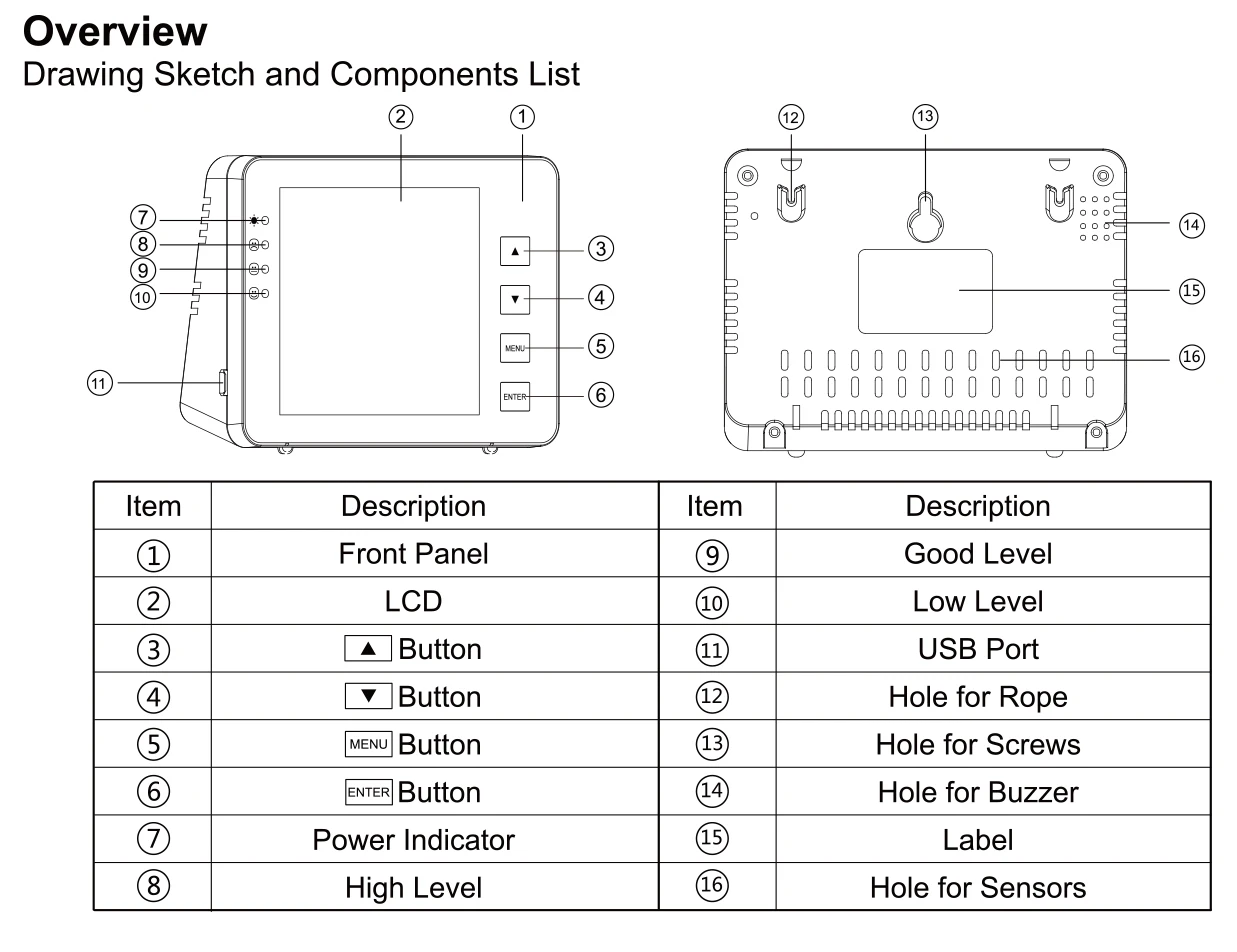 Overview
Drawing Sketch and Components List

②
①
⑦
⑧
⑨
⑩
▲
③
▼
④
MENU
⑤
⑪
ENTER
⑥
⑫
⑬
⑭
⑮
⑯

| Item | Description | Item | Description |
|---|---|---|---|
| ① | Front Panel | ⑨ | Good Level |
| ② | LCD | ⑩ | Low Level |
| ③ | ▲ Button | ⑪ | USB Port |
| ④ | ▼ Button | ⑫ | Hole for Rope |
| ⑤ | MENU Button | ⑬ | Hole for Screws |
| ⑥ | ENTER Button | ⑭ | Hole for Buzzer |
| ⑦ | Power Indicator | ⑮ | Label |
| ⑧ | High Level | ⑯ | Hole for Sensors |