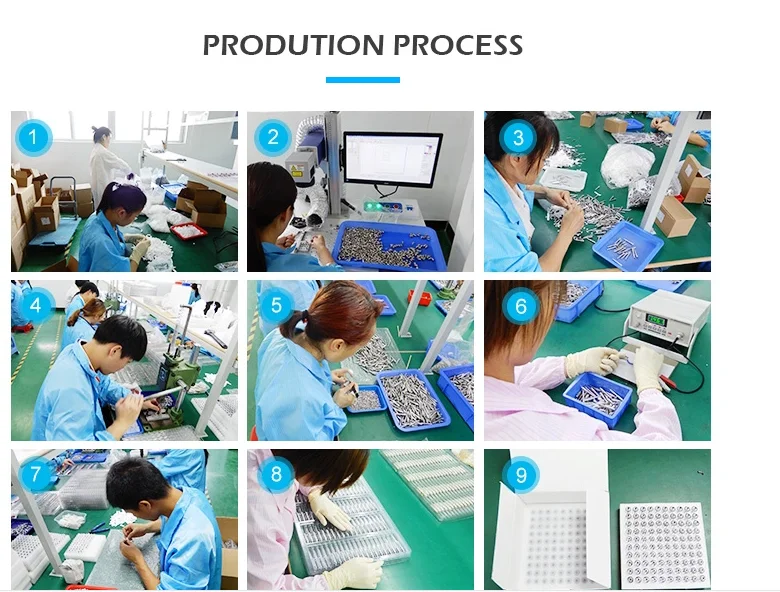 PRODUTION PROCESS

1

2

3

4

5

6

7

8

9