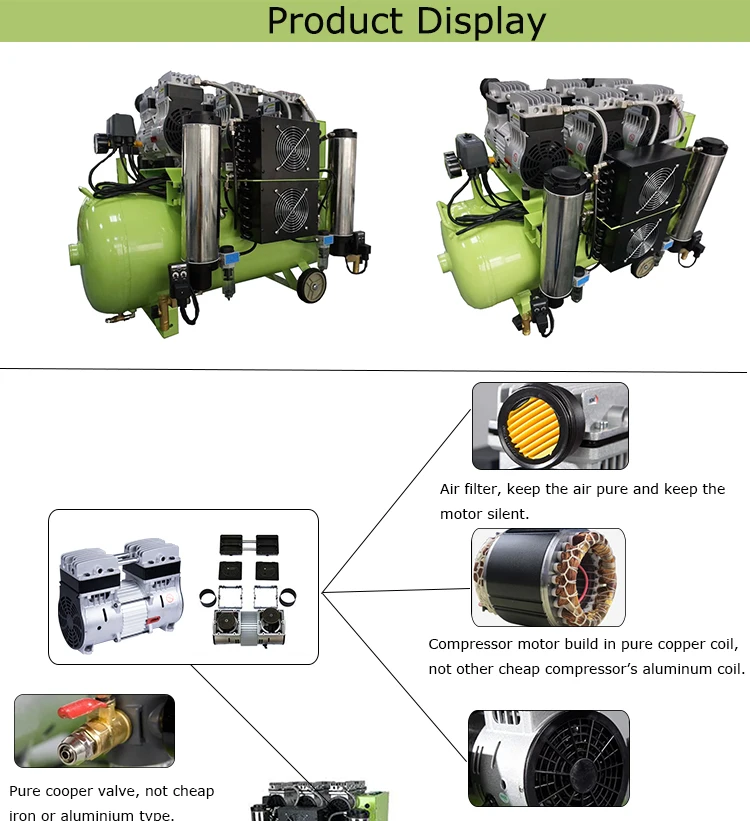 Product Display

Air filter, keep the air pure and keep the motor silent.

Compressor motor build in pure copper coil, not other cheap compressor's aluminum coil.

Pure cooper valve, not cheap iron or aluminium type.