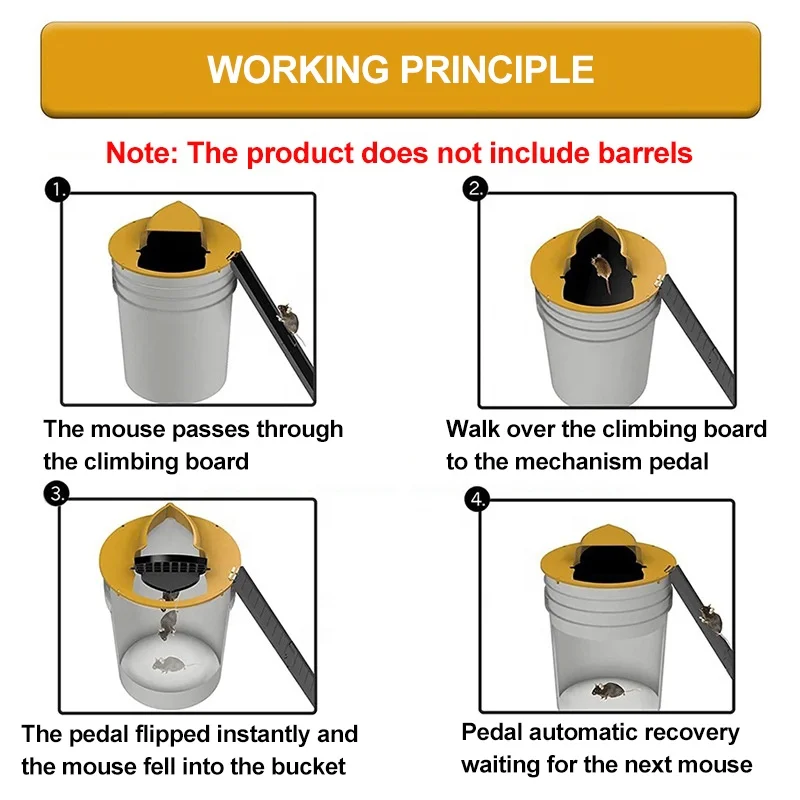 WORKING PRINCIPLE

Note: The product does not include barrels

1.

The mouse passes through the climbing board

2.

Walk over the climbing board to the mechanism pedal

3.

The pedal flipped instantly and the mouse fell into the bucket

4.

Pedal automatic recovery waiting for the next mouse