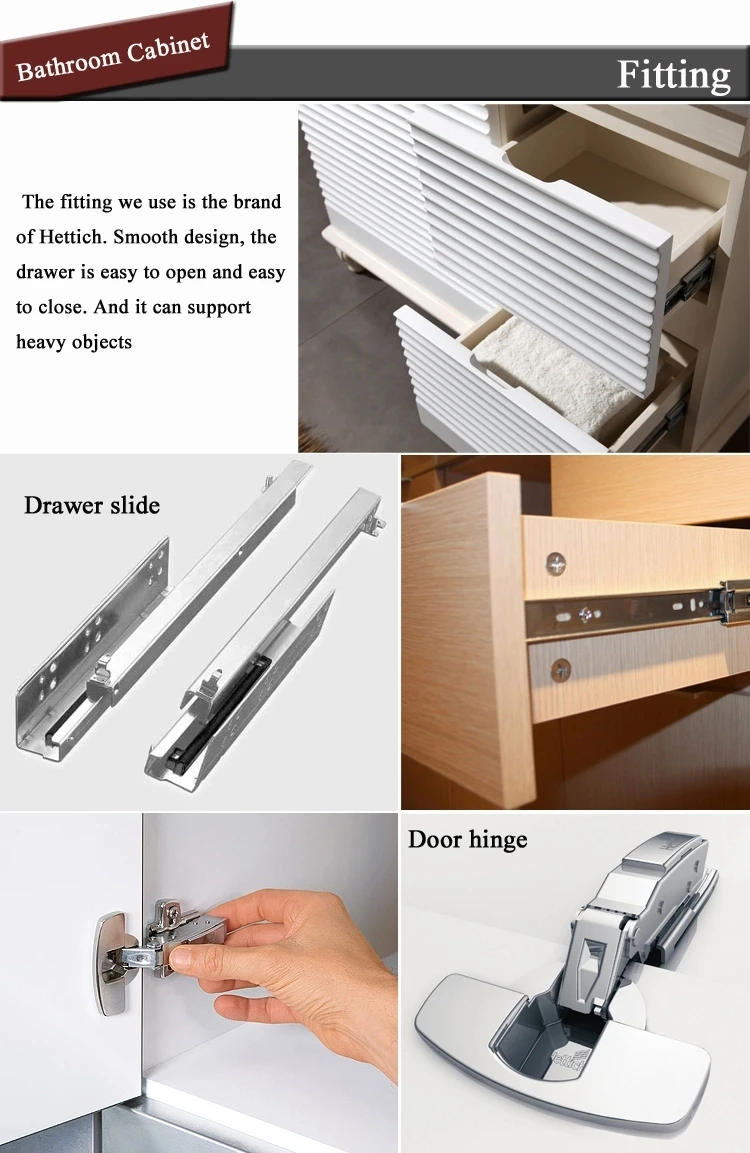 Bathroom Cabinet

Fitting

The fitting we use is the brand of Hettich. Smooth design, the drawer is easy to open and easy to close. And it can support heavy objects

Drawer slide

Door hinge

Hettich