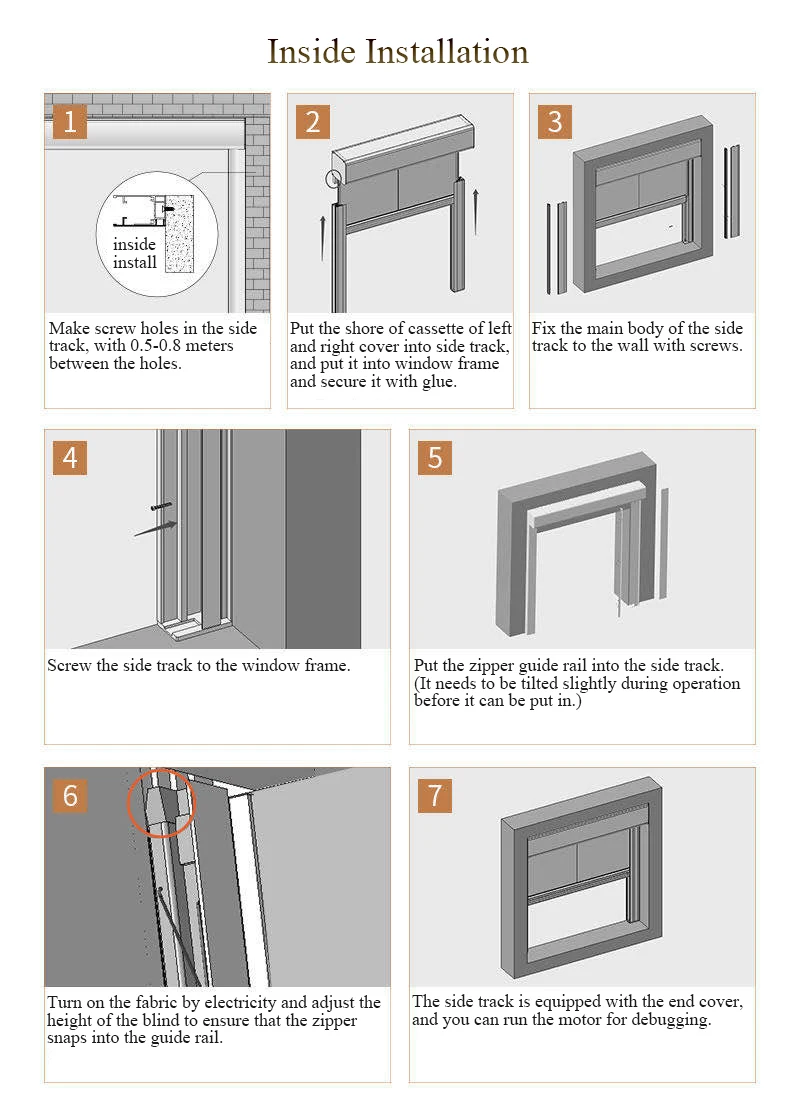 Inside Installation

1

inside install

Make screw holes in the side track, with 0.5-0.8 meters between the holes.

2

Put the shore of cassette of left and right cover into side track, and put it into window frame and secure it with glue.

3

Fix the main body of the side track to the wall with screws.

4

Screw the side track to the window frame.

5

Put the zipper guide rail into the side track. (It needs to be tilted slightly during operation before it can be put in.)

6

Turn on the fabric by electricity and adjust the height of the blind to ensure that the zipper snaps into the guide rail.

7

The side track is equipped with the end cover, and you can run the motor for debugging.