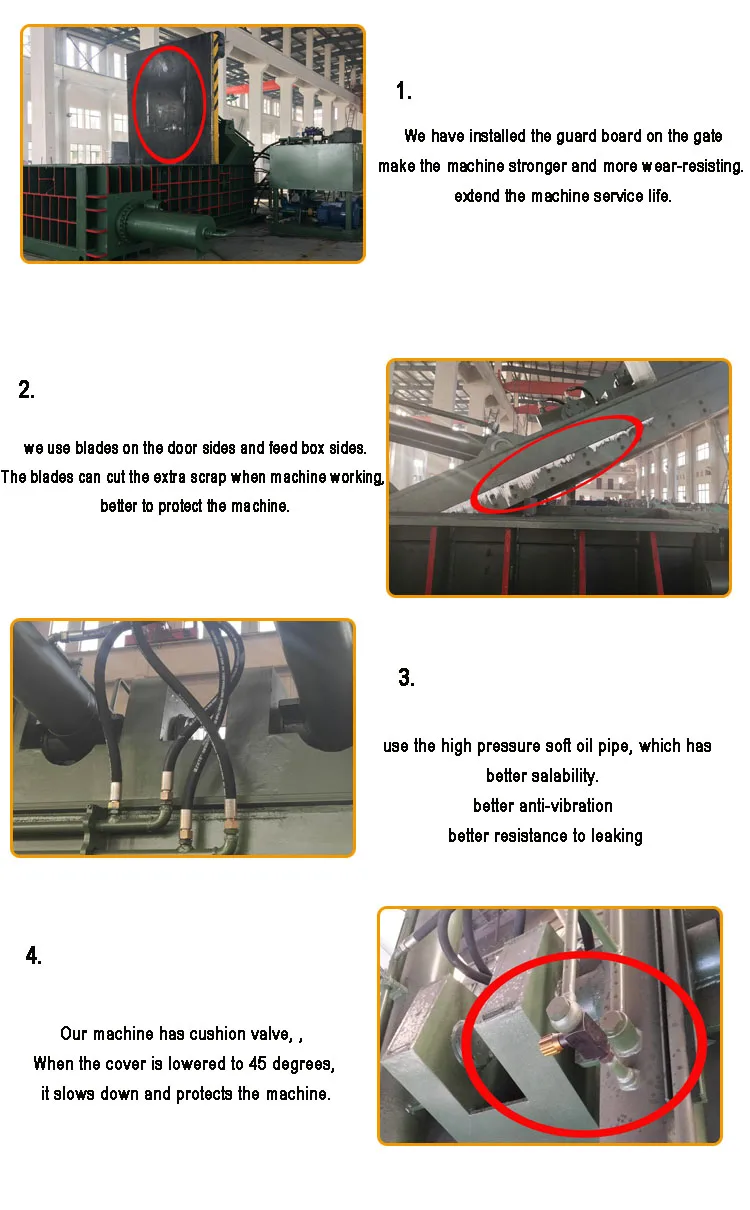 1.

We have installed the guard board on the gate
make the machine stronger and more wear-resisting.
extend the machine service life.

2.

we use blades on the door sides and feed box sides.
The blades can cut the extra scrap when machine working,
better to protect the machine.

3.

use the high pressure soft oil pipe, which has
better salability.
better anti-vibration
better resistance to leaking

4.

Our machine has cushion valve, ,
When the cover is lowered to 45 degrees,
it slows down and protects the machine.