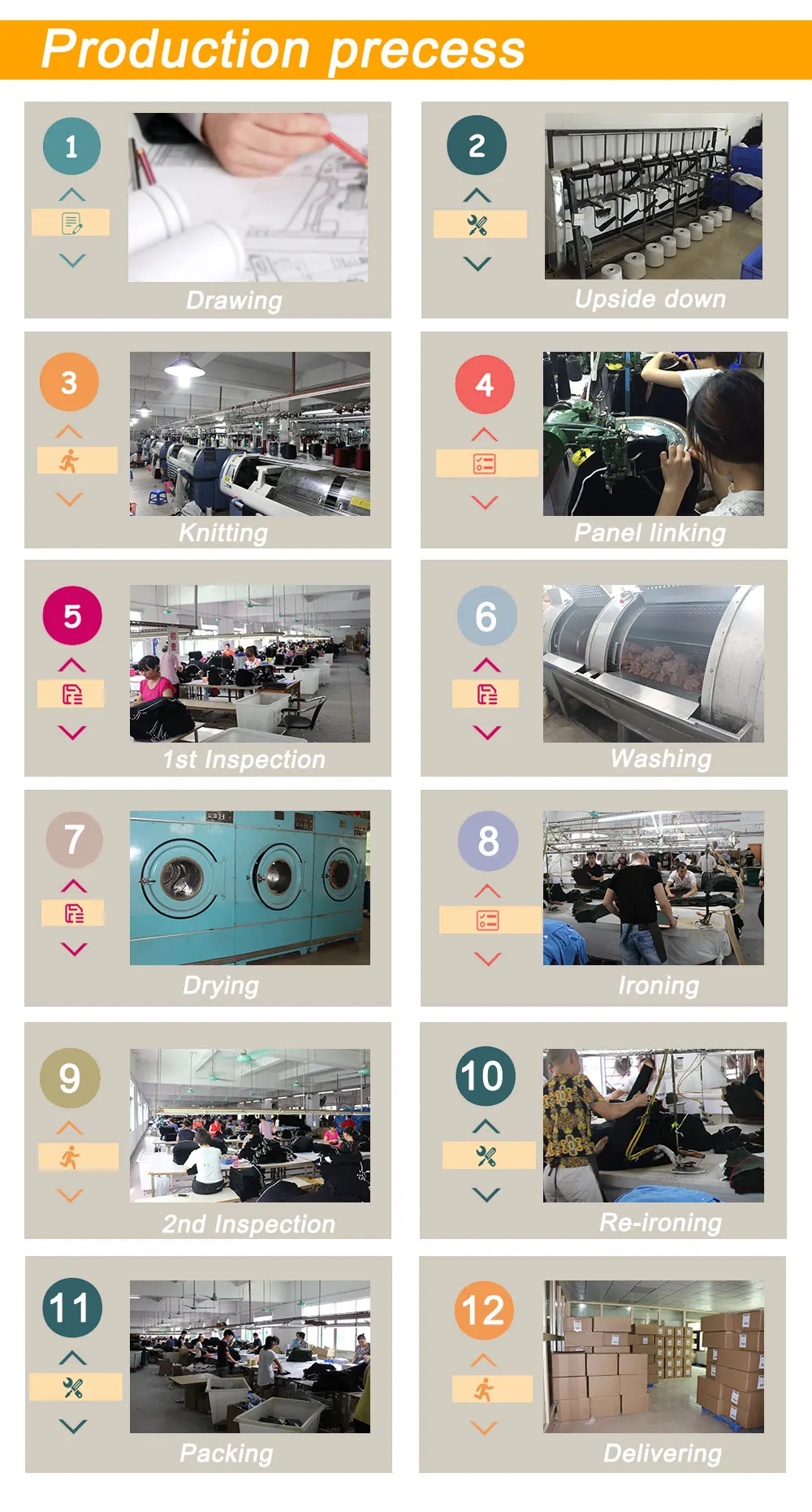 Production precess

1
Drawing

2
Upside down

3
Knitting

4
Panel linking

5
1st Inspection

6
Washing

7
Drying

8
Ironing

9
2nd Inspection

10
Re-ironing

11
Packing

12
Delivering