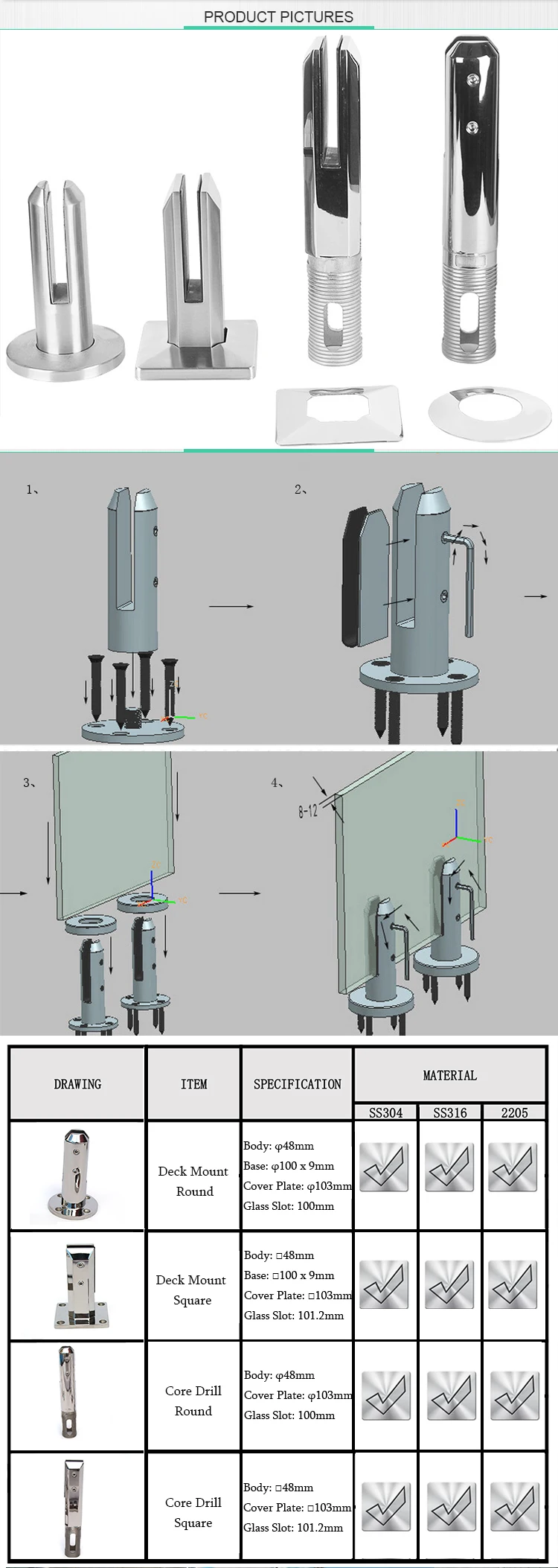 PRODUCT PICTURES

1、

2、

3、

4、

8-12

| DRAWING | ITEM | SPECIFICATION | MATERIAL | | |
|---|---|---|---|---|---|
| | | | SS304 | SS316 | 2205 |
| | Deck Mount Round | Body: φ48mm Base: φ100 x 9mm Cover Plate: φ103mm Glass Slot: 100mm | | | |
| | Deck Mount Square | Body: □48mm Base: □100 x 9mm Cover Plate: □103mm Glass Slot: 101.2mm | | | |
| | Core Drill Round | Body: φ48mm Cover Plate: φ103mm Glass Slot: 100mm | | | |
| | Core Drill Square | Body: □48mm Cover Plate: □103mm Glass Slot: 101.2mm | | | |