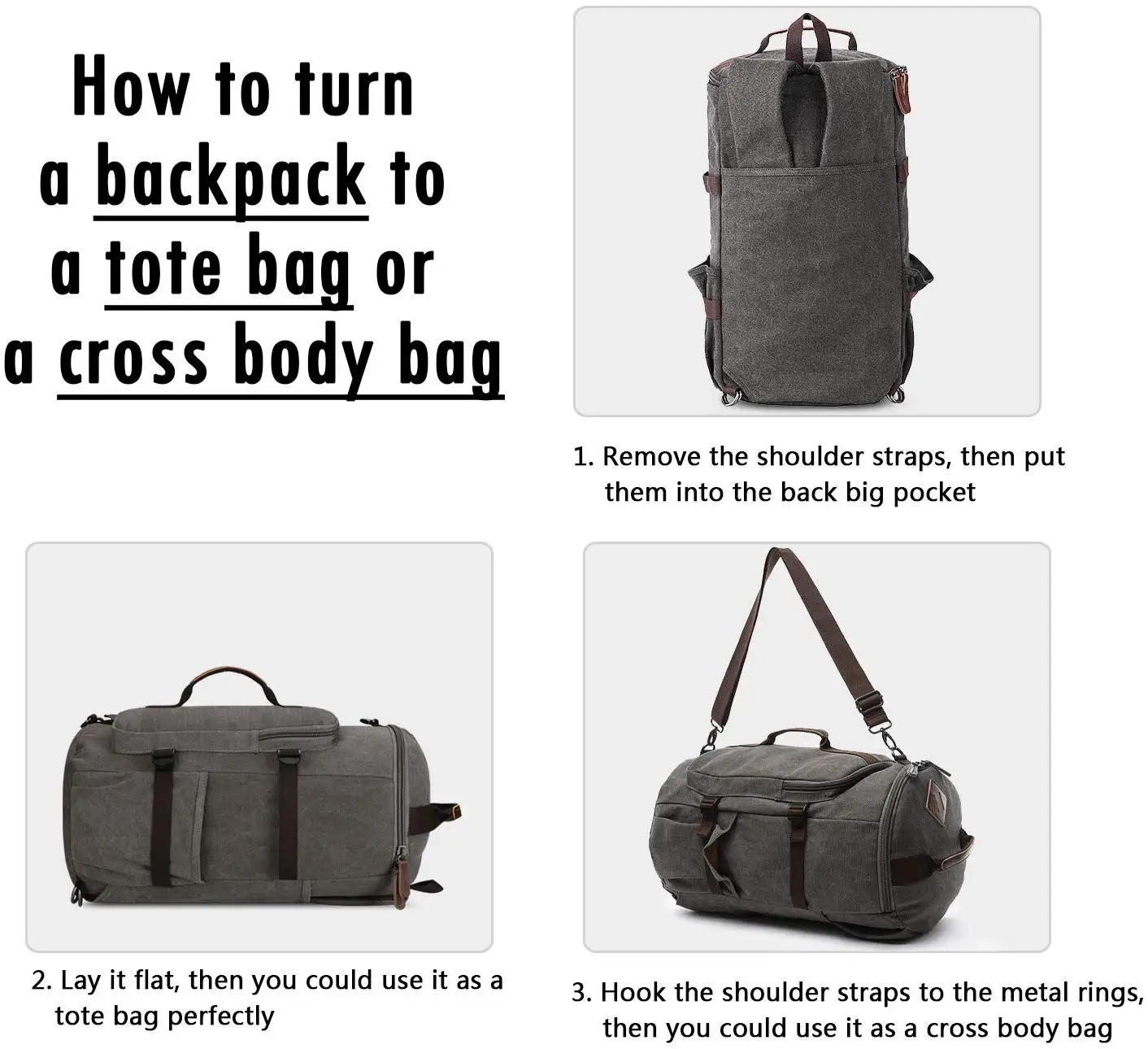 How to turn a backpack to a tote bag or a cross body bag

1. Remove the shoulder straps, then put them into the back big pocket

2. Lay it flat, then you could use it as a tote bag perfectly

3. Hook the shoulder straps to the metal rings, then you could use it as a cross body bag