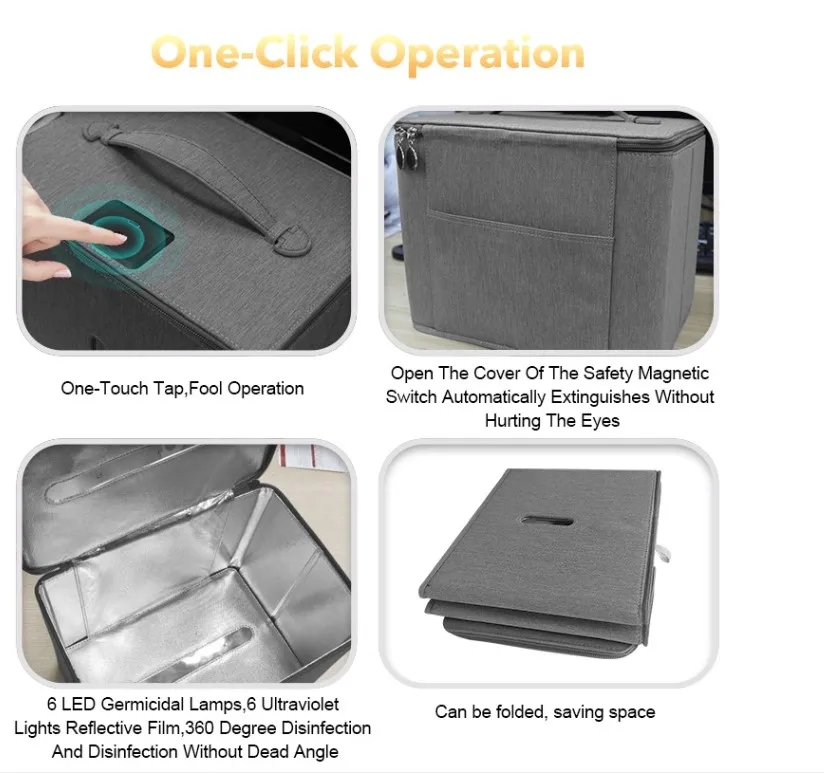 One-Click Operation

One-Touch Tap,Fool Operation

Open The Cover Of The Safety Magnetic Switch Automatically Extinguishes Without Hurting The Eyes

6 LED Germicidal Lamps,6 Ultraviolet Lights Reflective Film,360 Degree Disinfection And Disinfection Without Dead Angle

Can be folded, saving space