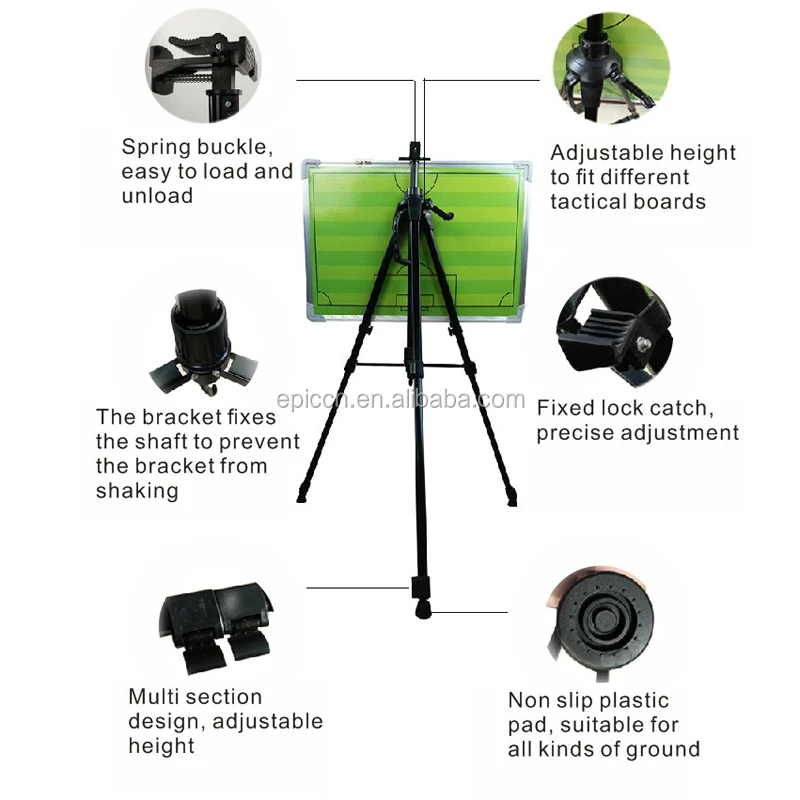 Spring buckle, easy to load and unload

Adjustable height to fit different tactical boards

The bracket fixes the shaft to prevent the bracket from shaking

epiccn.en.alibaba.com

Fixed lock catch, precise adjustment

Multi section design, adjustable height

Non slip plastic pad, suitable for all kinds of ground