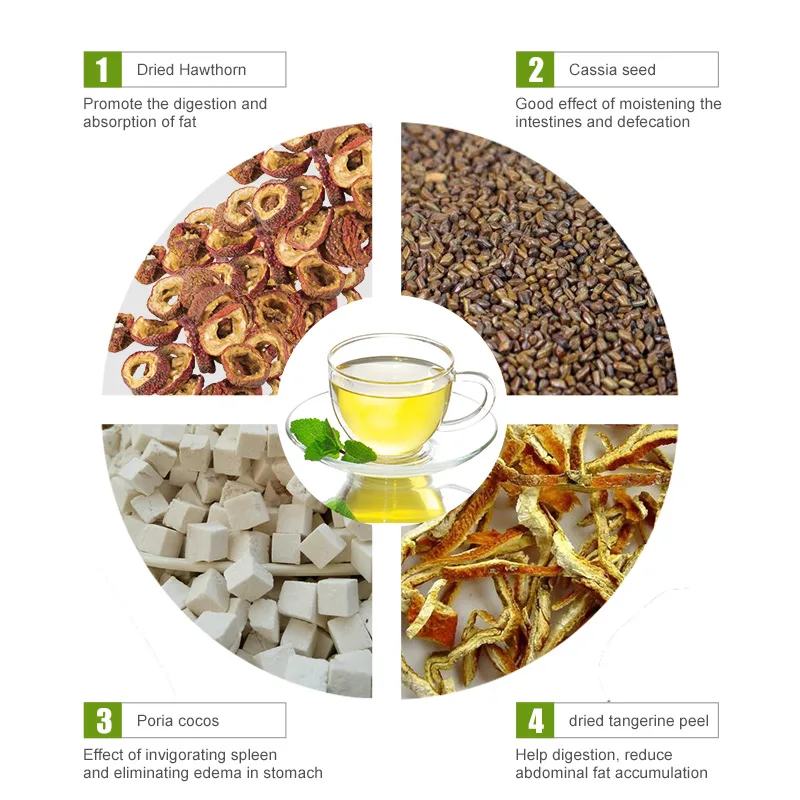 1 Dried Hawthorn

Promote the digestion and absorption of fat

2 Cassia seed

Good effect of moistening the intestines and defecation

3 Poria cocos

Effect of invigorating spleen and eliminating edema in stomach

4 dried tangerine peel

Help digestion, reduce abdominal fat accumulation