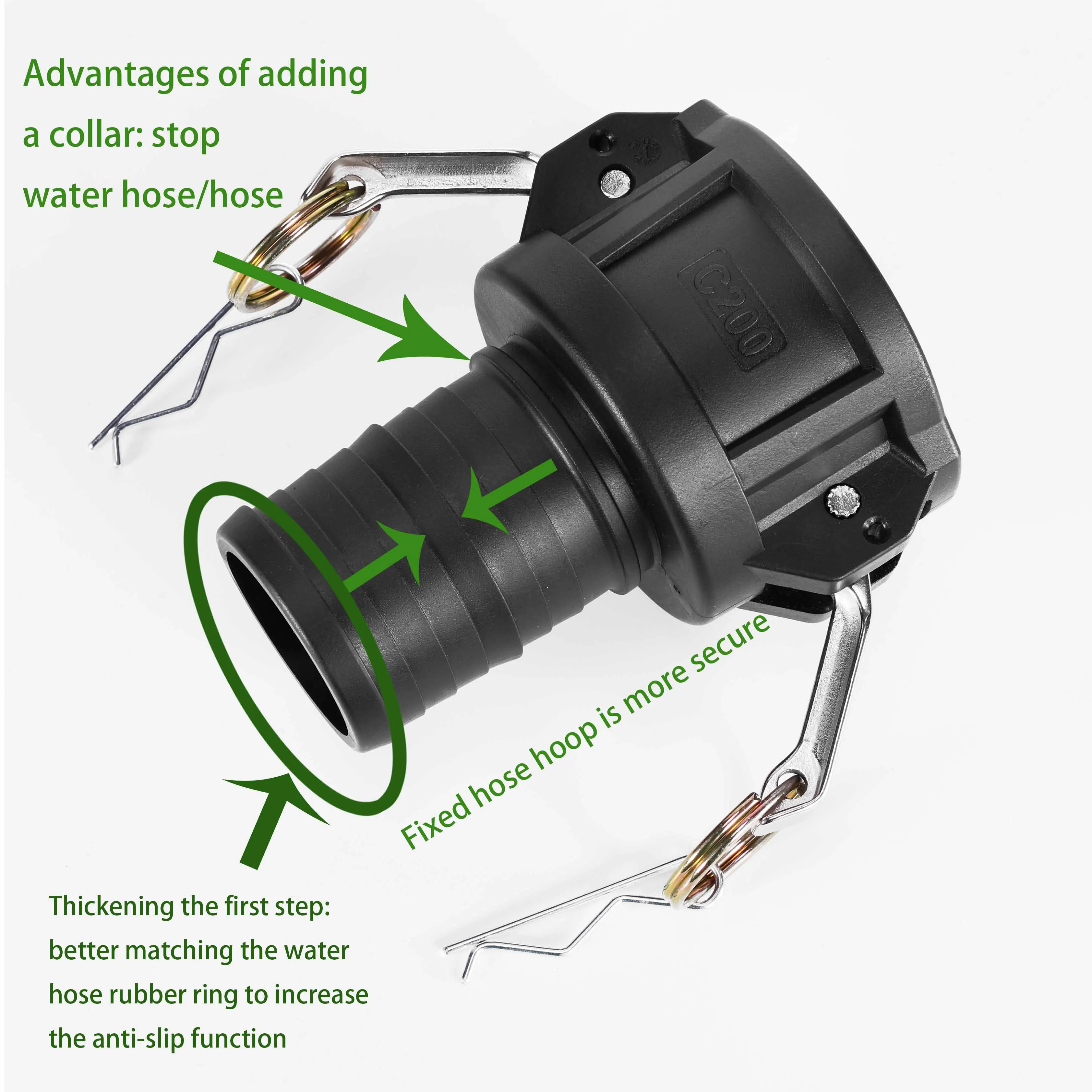 Advantages of adding a collar: stop water hose/hose

C200

Fixed hose hoop is more secure

Thickening the first step: better matching the water hose rubber ring to increase the anti-slip function