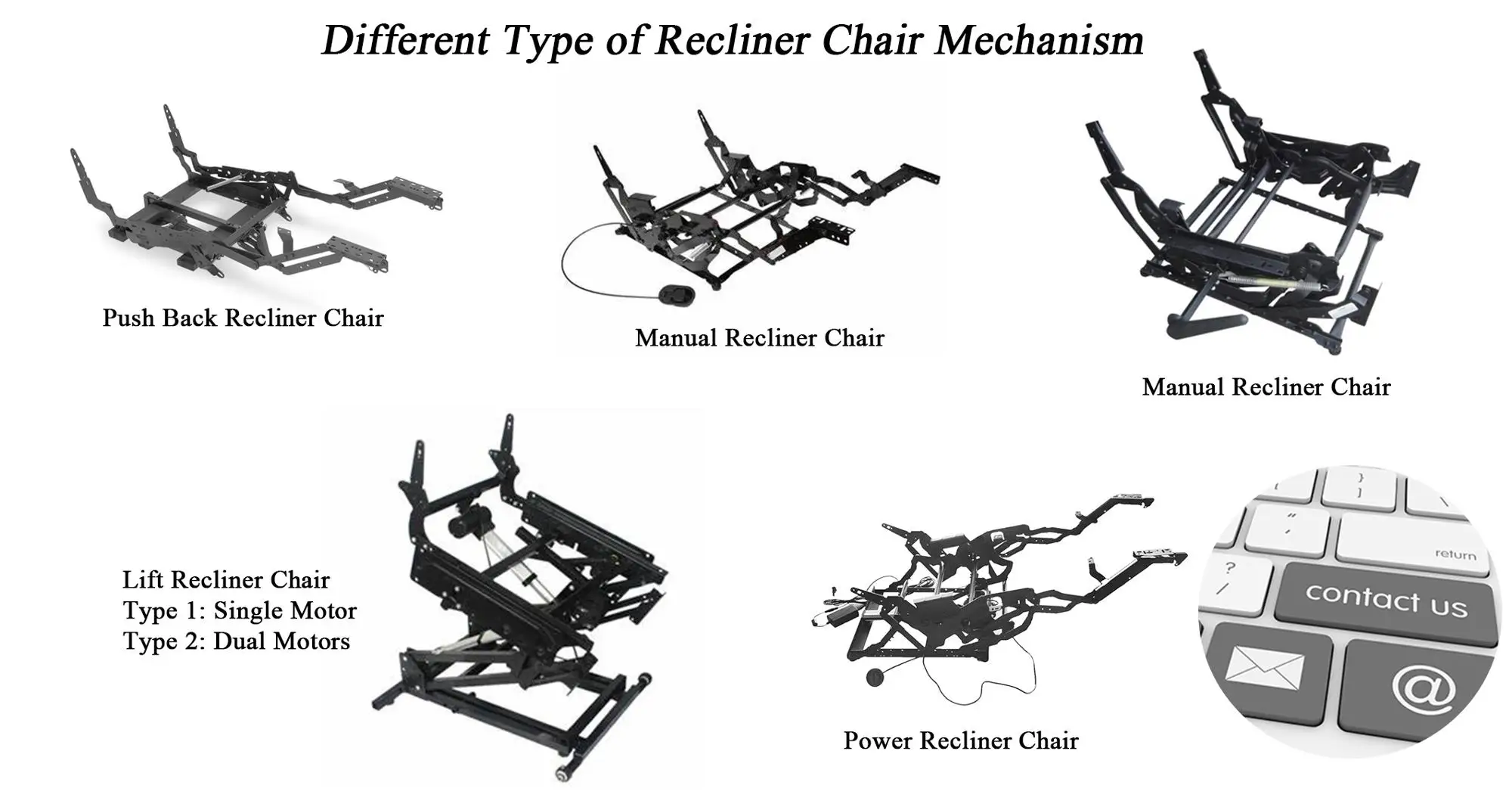 Different Type of Recliner Chair Mechanism

Push Back Recliner Chair

Manual Recliner Chair

Manual Recliner Chair

Lift Recliner Chair
Type 1: Single Motor
Type 2: Dual Motors

Power Recliner Chair

return

contact us

@