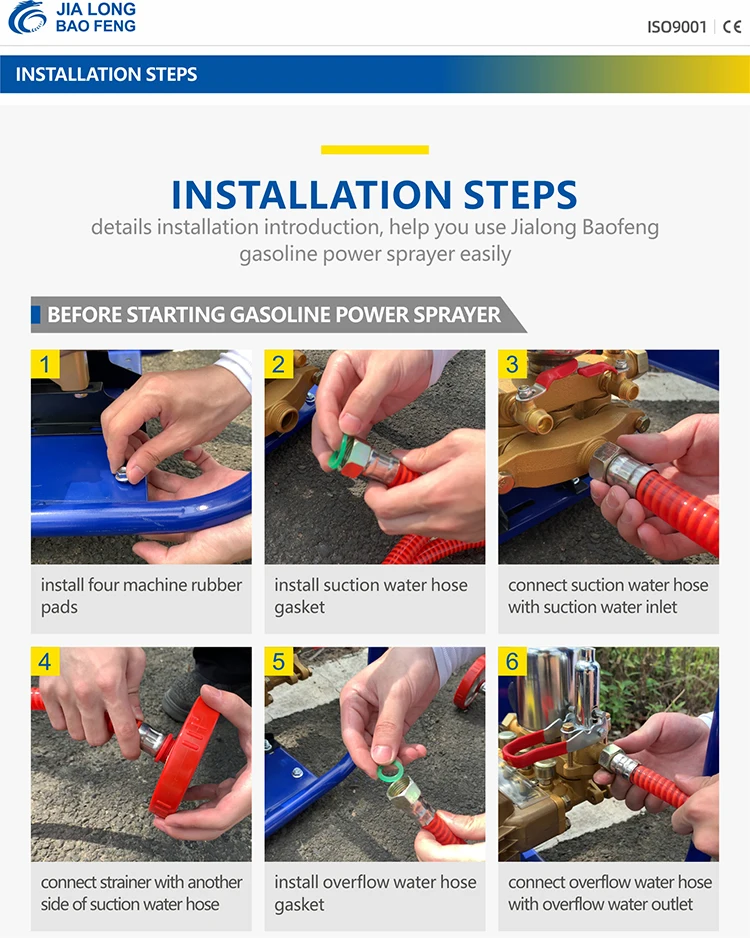 JIA LONG
BAO FENG

ISO9001 | CE

INSTALLATION STEPS

INSTALLATION STEPS

details installation introduction, help you use Jialong Baofeng gasoline power sprayer easily

BEFORE STARTING GASOLINE POWER SPRAYER

1
install four machine rubber pads

2
install suction water hose gasket

3
connect suction water hose with suction water inlet

4
connect strainer with another side of suction water hose

5
install overflow water hose gasket

6
connect overflow water hose with overflow water outlet