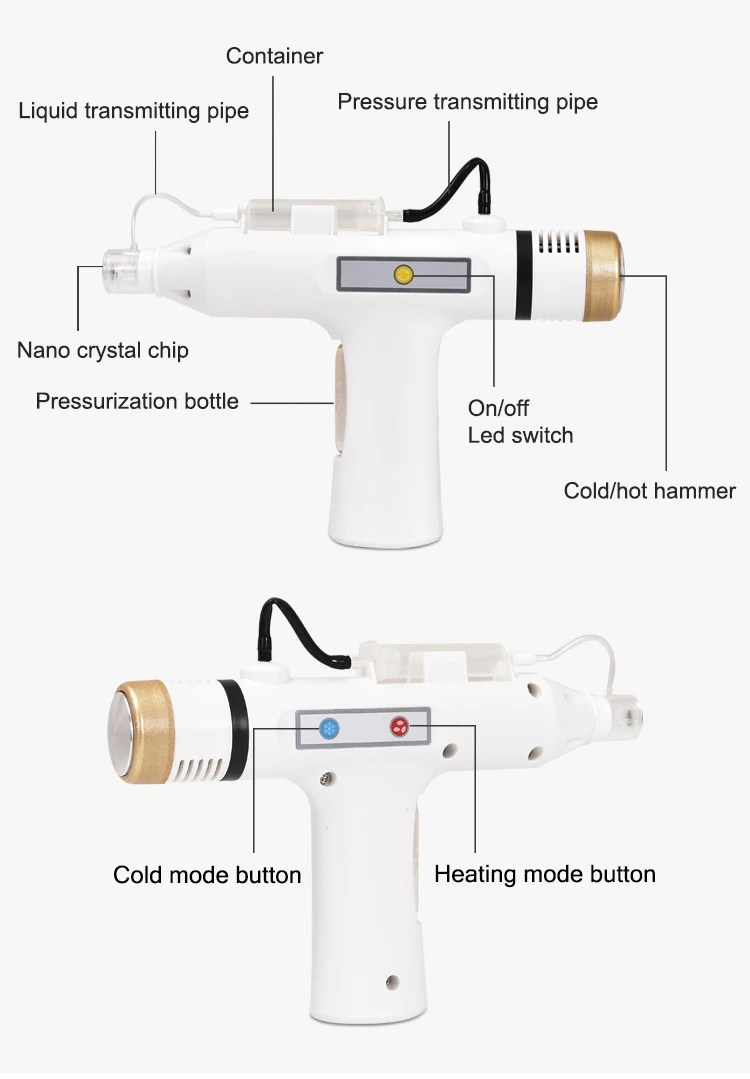 Container

Liquid transmitting pipe

Pressure transmitting pipe

Nano crystal chip

Pressurization bottle

On/off
Led switch

Cold/hot hammer

Cold mode button

Heating mode button