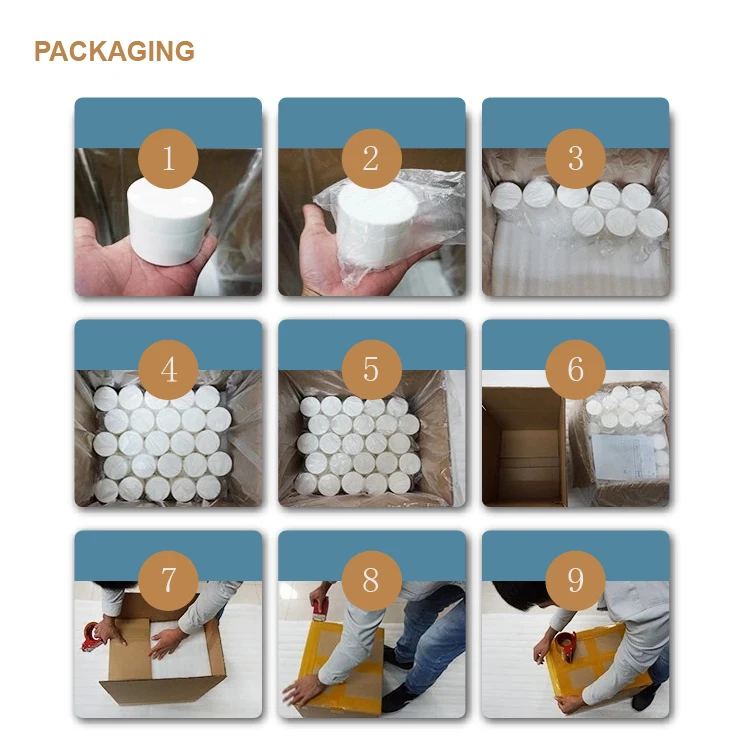 PACKAGING

1

2

3

4

5

6

7

8

9