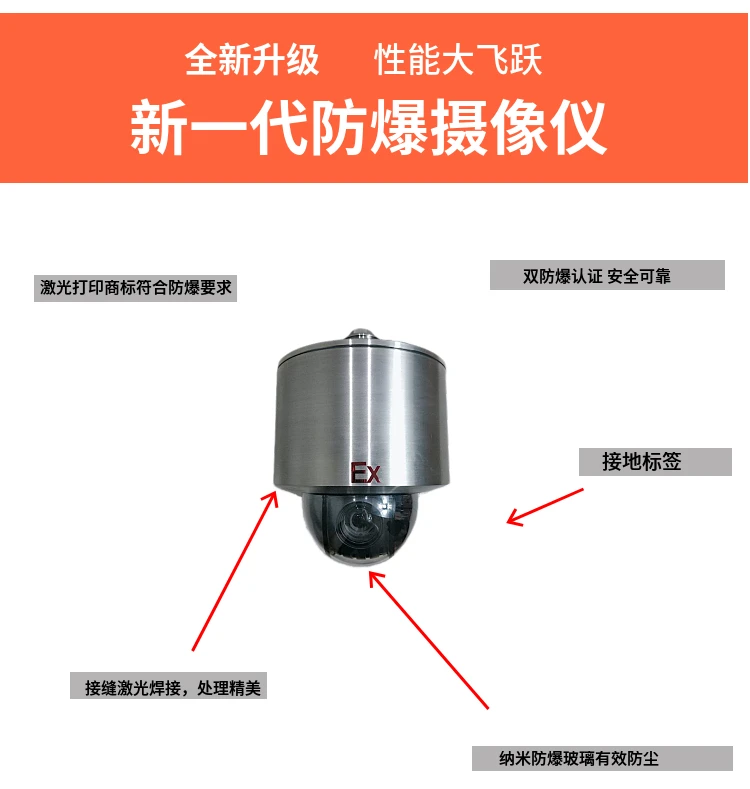 全新升级　性能大飞跃
新一代防爆摄像仪

激光打印商标符合防爆要求

双防爆认证 安全可靠

Ex

接地标签

接缝激光焊接，处理精美

纳米防爆玻璃有效防尘