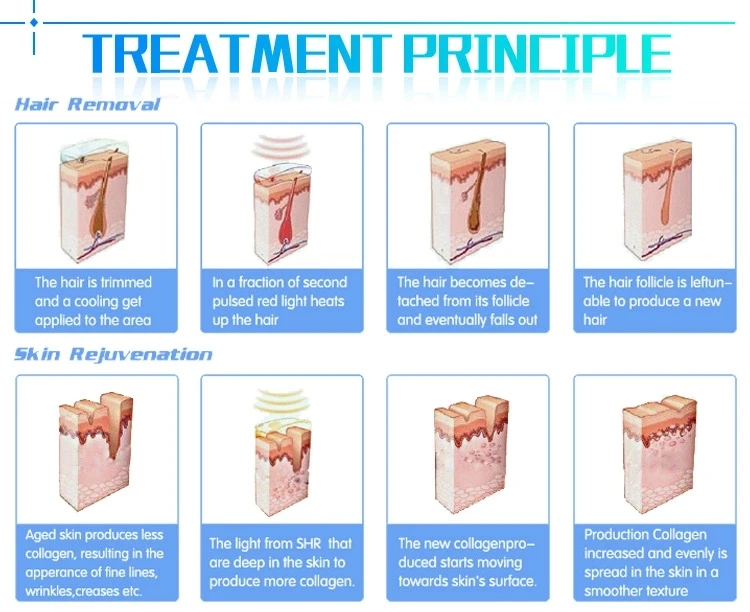 TREATMENT PRINCIPLE

Hair Removal

The hair is trimmed and a cooling get applied to the area

In a fraction of second pulsed red light heats up the hair

The hair becomes detached from its follicle and eventually falls out

The hair follicle is leftunable to produce a new hair

Skin Rejuvenation

Aged skin produces less collagen, resulting in the apperance of fine lines, wrinkles,creases etc.

The light from SHR that are deep in the skin to produce more collagen.

The new collagenproduced starts moving towards skin's surface.

Production Collagen increased and evenly is spread in the skin in a smoother texture