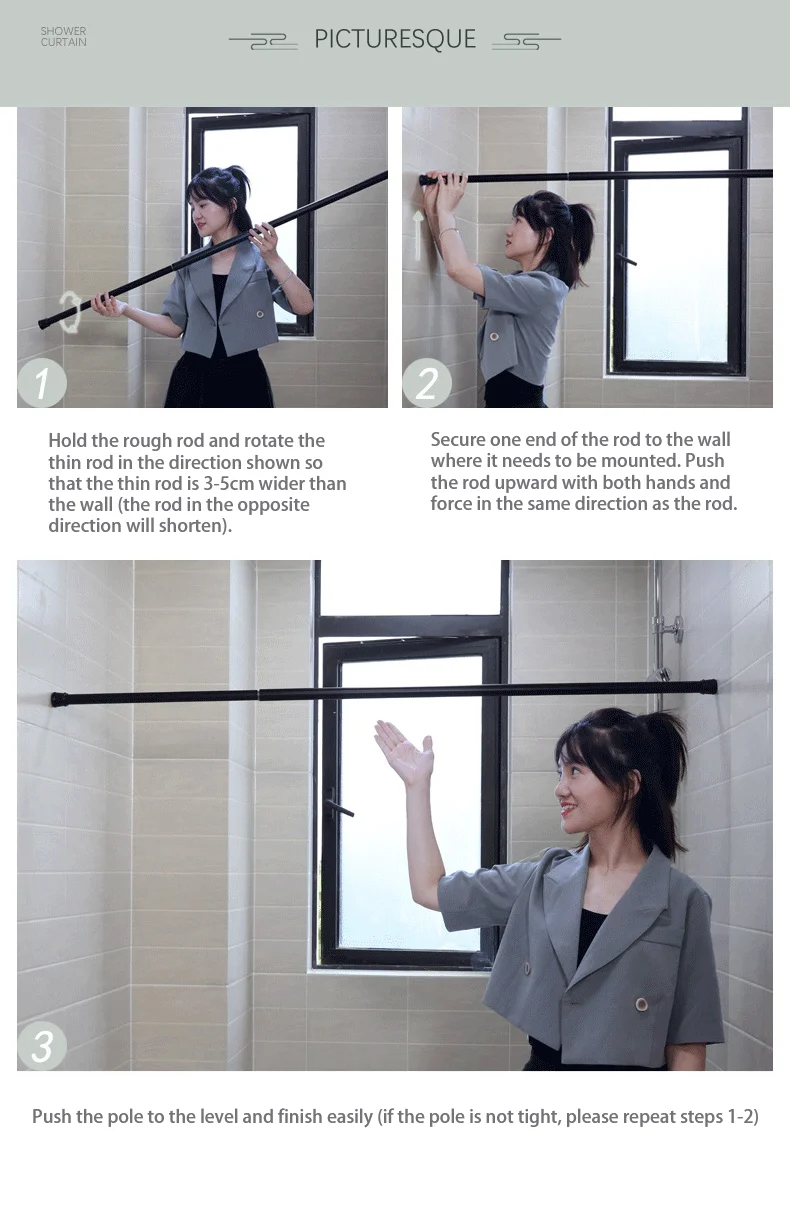 SHOWER CURTAIN

PICTURESQUE

1

2

Hold the rough rod and rotate the thin rod in the direction shown so that the thin rod is 3-5cm wider than the wall (the rod in the opposite direction will shorten).

Secure one end of the rod to the wall where it needs to be mounted. Push the rod upward with both hands and force in the same direction as the rod.

3

Push the pole to the level and finish easily (if the pole is not tight, please repeat steps 1-2)