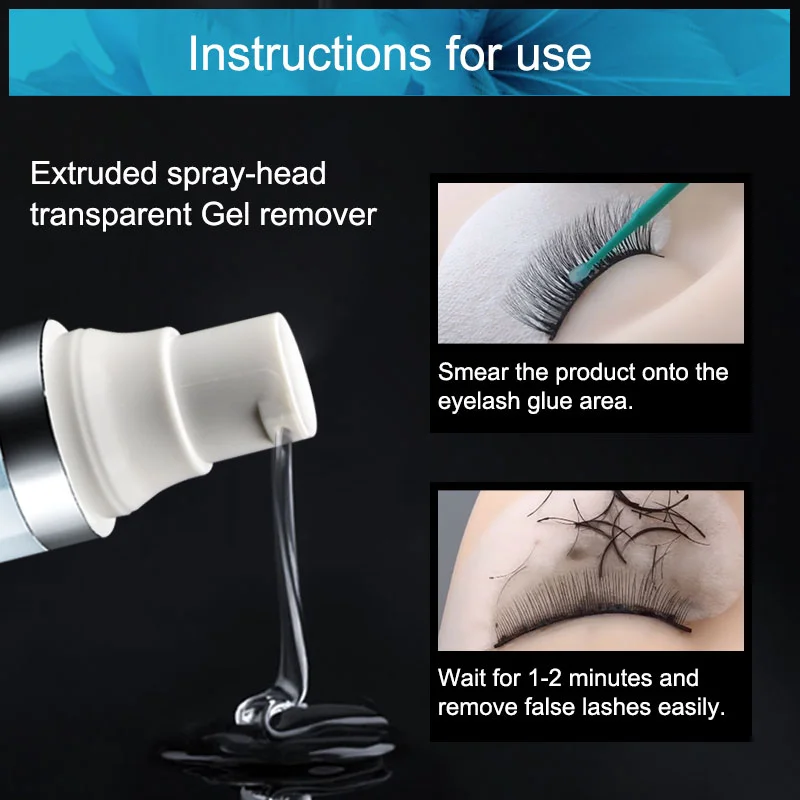 Instructions for use

Extruded spray-head transparent Gel remover

Smear the product onto the eyelash glue area.

Wait for 1-2 minutes and remove false lashes easily.