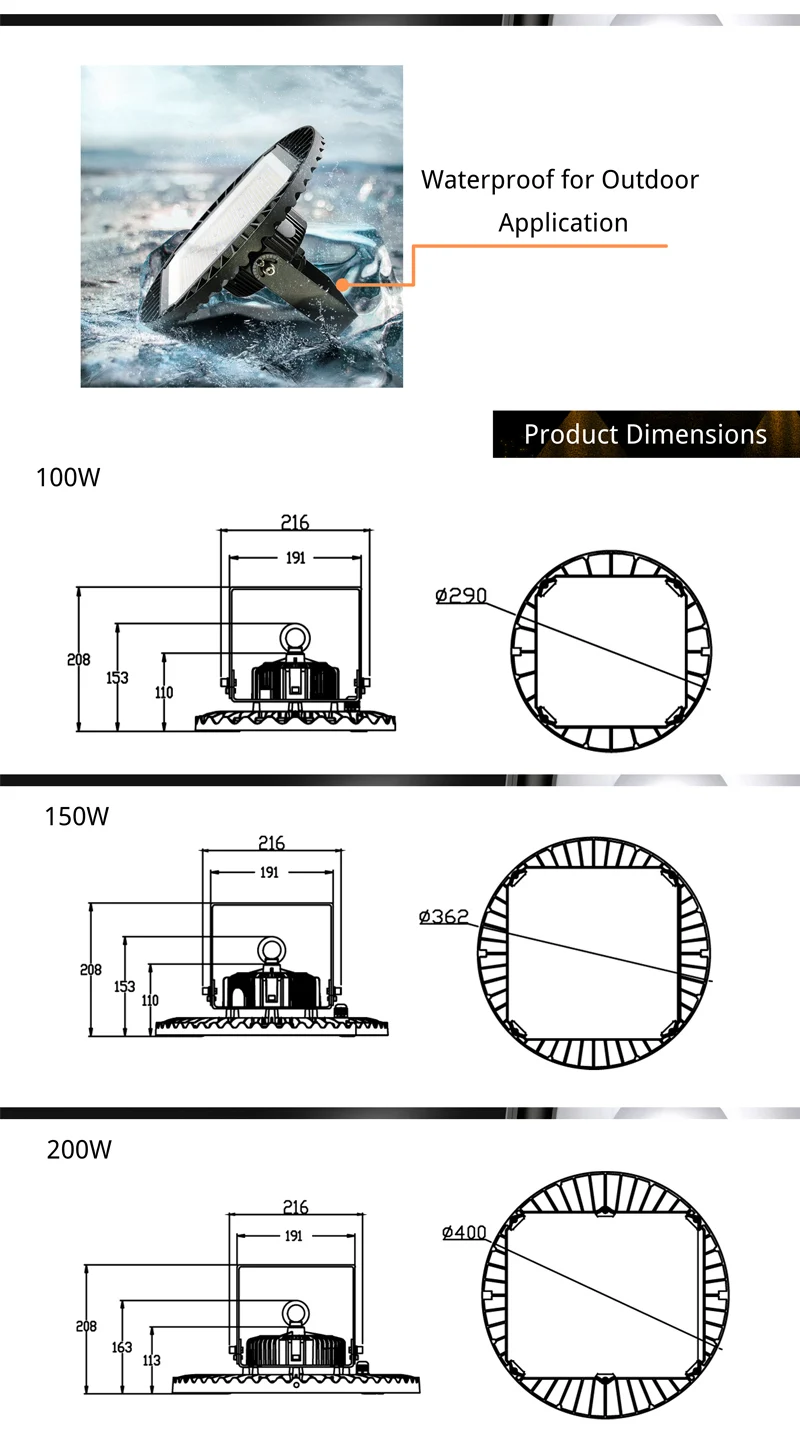 Waterproof for Outdoor Application

Product Dimensions

100W

216

191

208

153

110

ø290

150W

216

191

208

153

110

ø362

200W

216

191

208

163

113

ø400