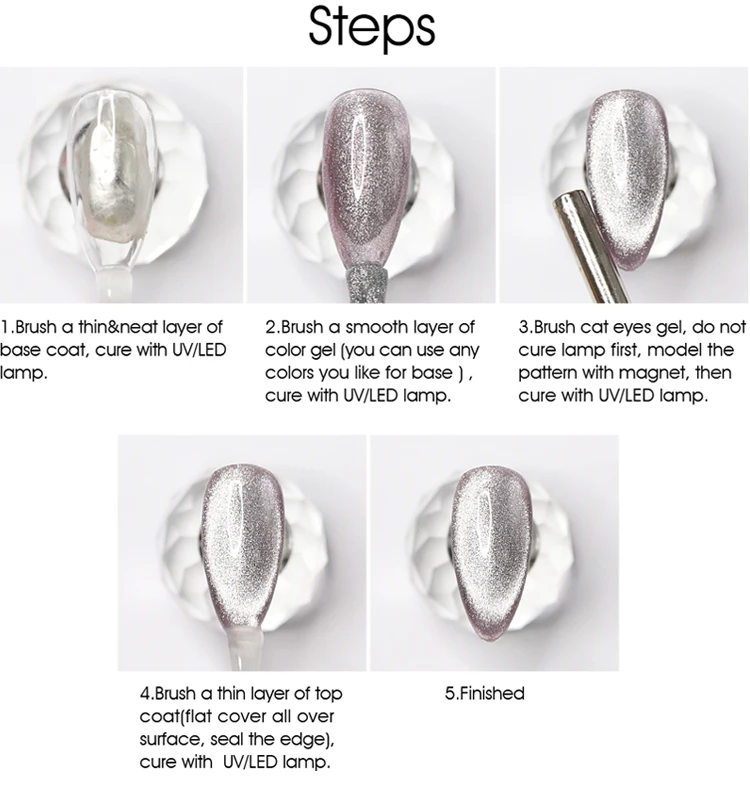 Steps

1.Brush a thin&neat layer of base coat, cure with UV/LED lamp.

2.Brush a smooth layer of color gel (you can use any colors you like for base ) , cure with UV/LED lamp.

3.Brush cat eyes gel, do not cure lamp first, model the pattern with magnet, then cure with UV/LED lamp.

4.Brush a thin layer of top coat(flat cover all over surface, seal the edge), cure with UV/LED lamp.

5.Finished