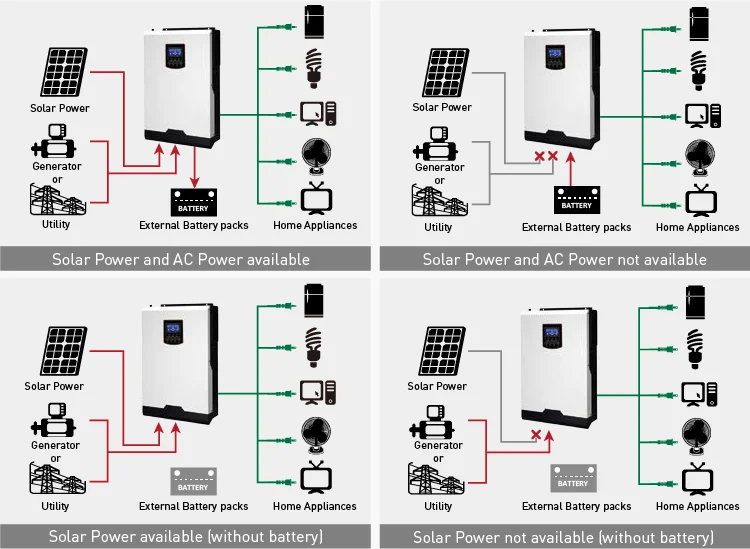 Solar Power

Generator
or

Utility

BATTERY

External Battery packs

Home Appliances

Solar Power and AC Power available

Solar Power

Generator
or

Utility

BATTERY

External Battery packs

Home Appliances

Solar Power and AC Power not available

Solar Power

Generator
or

Utility

BATTERY

External Battery packs

Home Appliances

Solar Power available (without battery)

Solar Power

Generator
or

Utility

BATTERY

External Battery packs

Home Appliances

Solar Power not available (without battery)