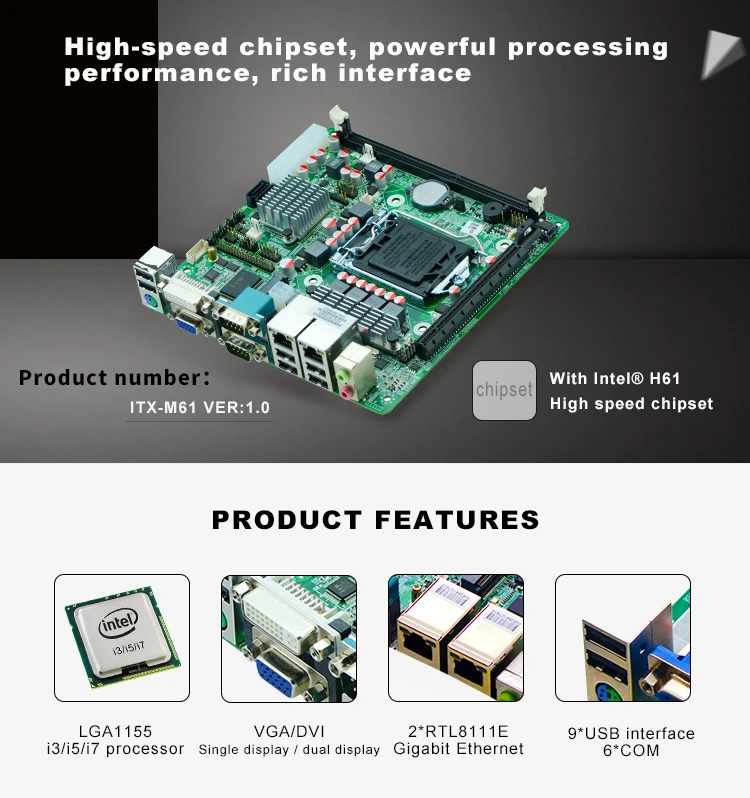 High-speed chipset, powerful processing performance, rich interface

Product number:
ITX-M61 VER:1.0

chipset
With Intel® H61
High speed chipset

PRODUCT FEATURES

intel
i3/i5/i7

LGA1155
i3/i5/i7 processor

VGA/DVI
Single display / dual display

2*RTL8111E
Gigabit Ethernet

9*USB interface
6*COM