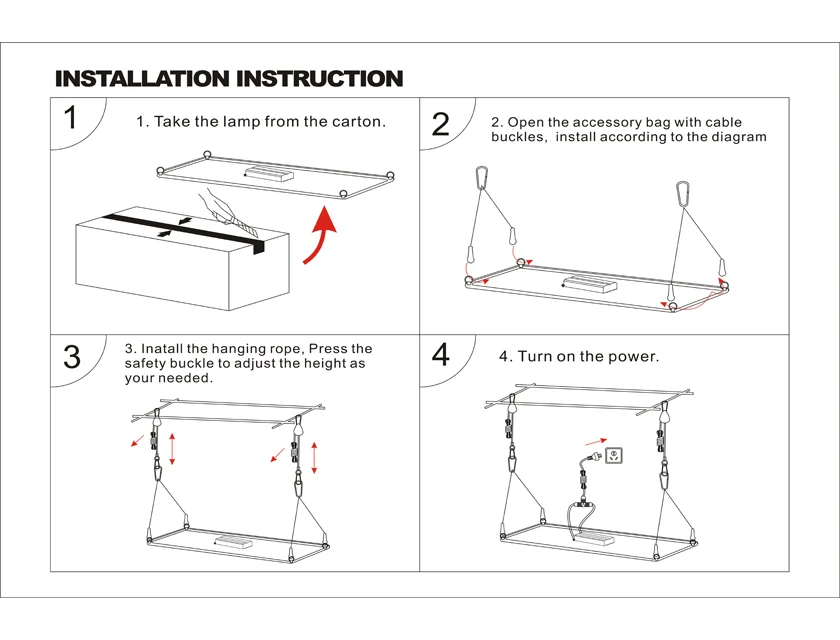 INSTALLATION INSTRUCTION

1

1. Take the lamp from the carton.

2

2. Open the accessory bag with cable buckles, install according to the diagram

3

3. Inatall the hanging rope, Press the safety buckle to adjust the height as your needed.

4

4. Turn on the power.