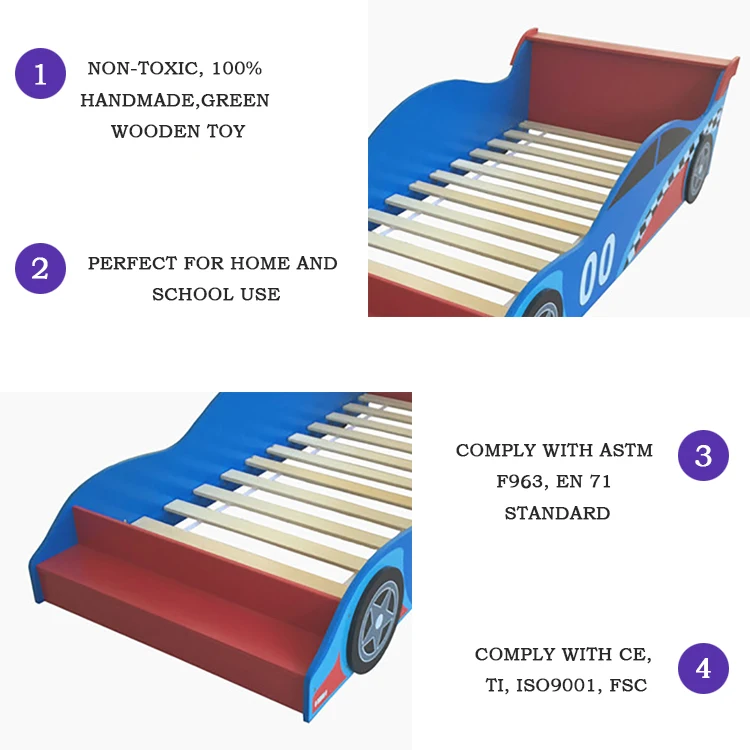 1

NON-TOXIC, 100% HANDMADE,GREEN WOODEN TOY

2

PERFECT FOR HOME AND SCHOOL USE

00

COMPLY WITH ASTM F963, EN 71 STANDARD

3

COMPLY WITH CE, TI, ISO9001, FSC

4