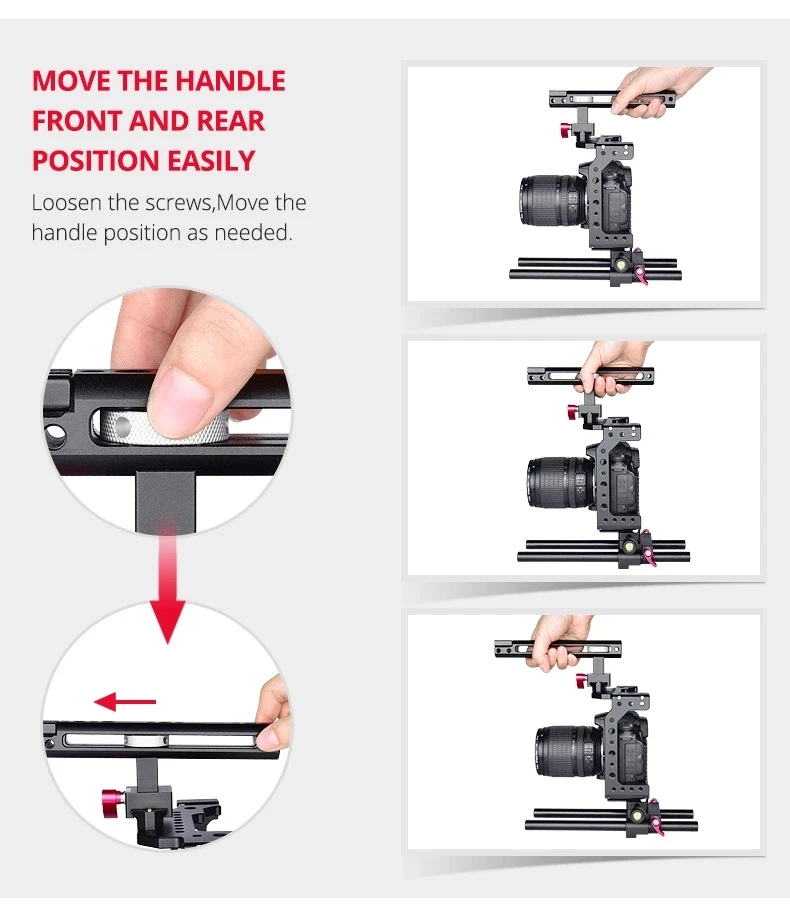 MOVE THE HANDLE FRONT AND REAR POSITION EASILY

Loosen the screws,Move the handle position as needed.