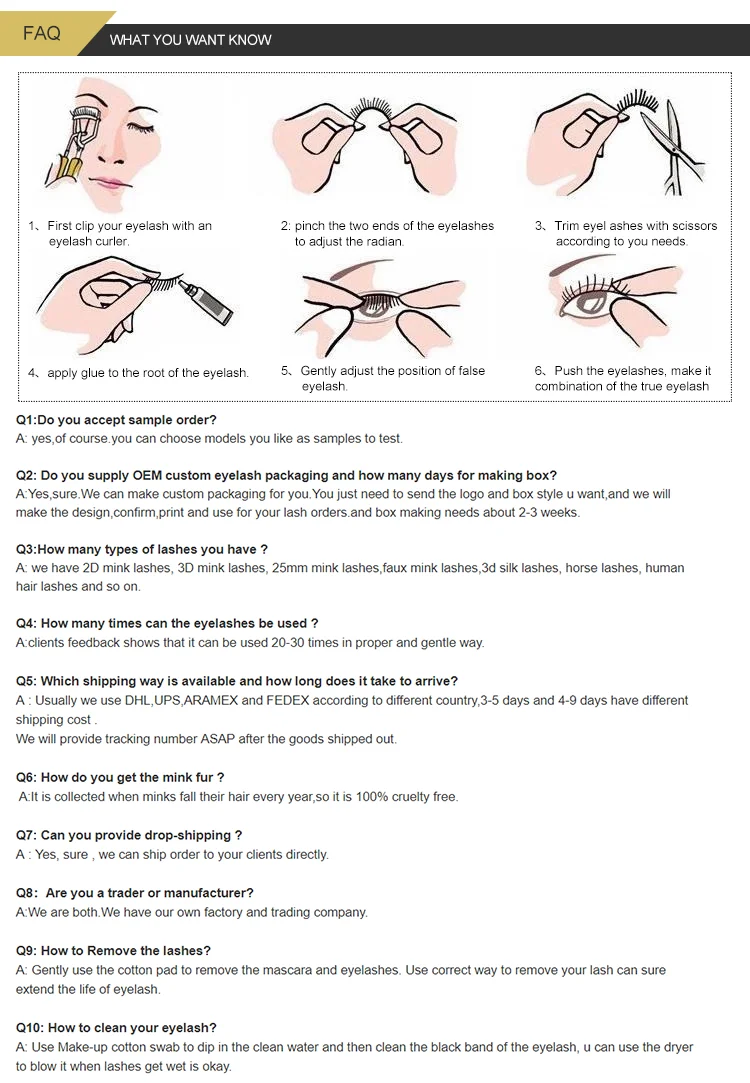 FAQ

WHAT YOU WANT KNOW

1、First clip your eyelash with an eyelash curler.

2: pinch the two ends of the eyelashes to adjust the radian.

3、Trim eyel ashes with scissors according to you needs.

4、apply glue to the root of the eyelash.

5、Gently adjust the position of false eyelash.

6、Push the eyelashes, make it combination of the true eyelash

Q1:Do you accept sample order?
A: yes,of course.you can choose models you like as samples to test.

Q2: Do you supply OEM custom eyelash packaging and how many days for making box?
A:Yes,sure.We can make custom packaging for you.You just need to send the logo and box style u want,and we will make the design,confirm,print and use for your lash orders.and box making needs about 2-3 weeks.

Q3:How many types of lashes you have ?
A: we have 2D mink lashes, 3D mink lashes, 25mm mink lashes,faux mink lashes,3d silk lashes, horse lashes, human hair lashes and so on.

Q4: How many times can the eyelashes be used ?
A:clients feedback shows that it can be used 20-30 times in proper and gentle way.

Q5: Which shipping way is available and how long does it take to arrive?
A : Usually we use DHL,UPS,ARAMEX and FEDEX according to different country,3-5 days and 4-9 days have different shipping cost .
We will provide tracking number ASAP after the goods shipped out.

Q6: How do you get the mink fur ?
A:It is collected when minks fall their hair every year,so it is 100% cruelty free.

Q7: Can you provide drop-shipping ?
A : Yes, sure , we can ship order to your clients directly.

Q8: Are you a trader or manufacturer?
A:We are both.We have our own factory and trading company.

Q9: How to Remove the lashes?
A: Gently use the cotton pad to remove the mascara and eyelashes. Use correct way to remove your lash can sure extend the life of eyelash.

Q10: How to clean your eyelash?
A: Use Make-up cotton swab to dip in the clean water and then clean the black band of the eyelash, u can use the dryer to blow it when lashes get wet is okay.