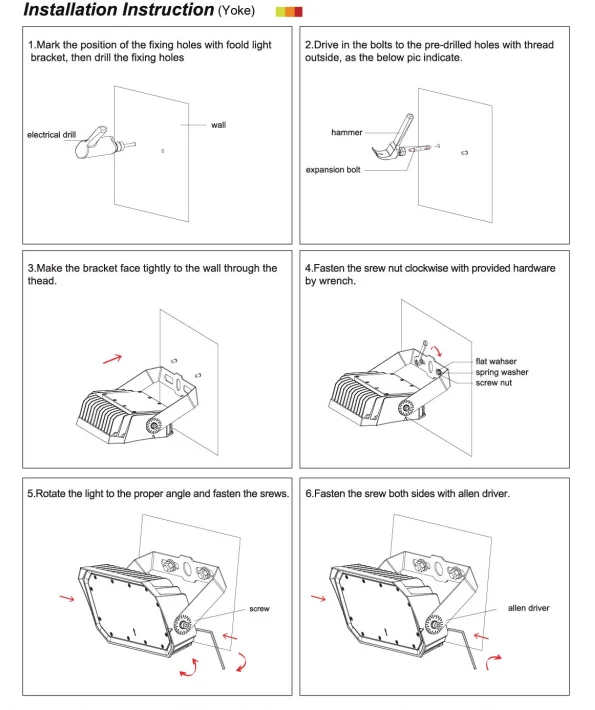 Installation Instruction (Yoke)

1.Mark the position of the fixing holes with foold light bracket, then drill the fixing holes

electrical drill

wall

2.Drive in the bolts to the pre-drilled holes with thread outside, as the below pic indicate.

hammer

expansion bolt

3.Make the bracket face tightly to the wall through the thead.

4.Fasten the srew nut clockwise with provided hardware by wrench.

flat wahser
spring washer
screw nut

5.Rotate the light to the proper angle and fasten the srews.

screw

6.Fasten the srew both sides with allen driver.

allen driver