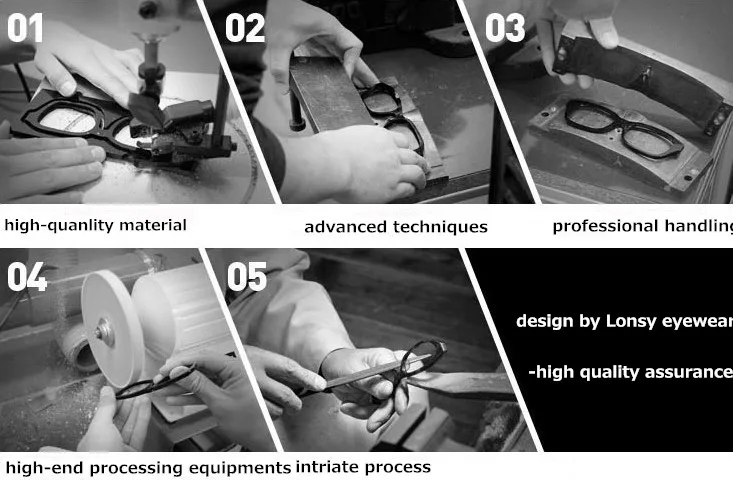 01

02

03

high-quanlity material

advanced techniques

professional handling

04

05

design by Lonsy eyewear

-high quality assurance

high-end processing equipments

intriate process