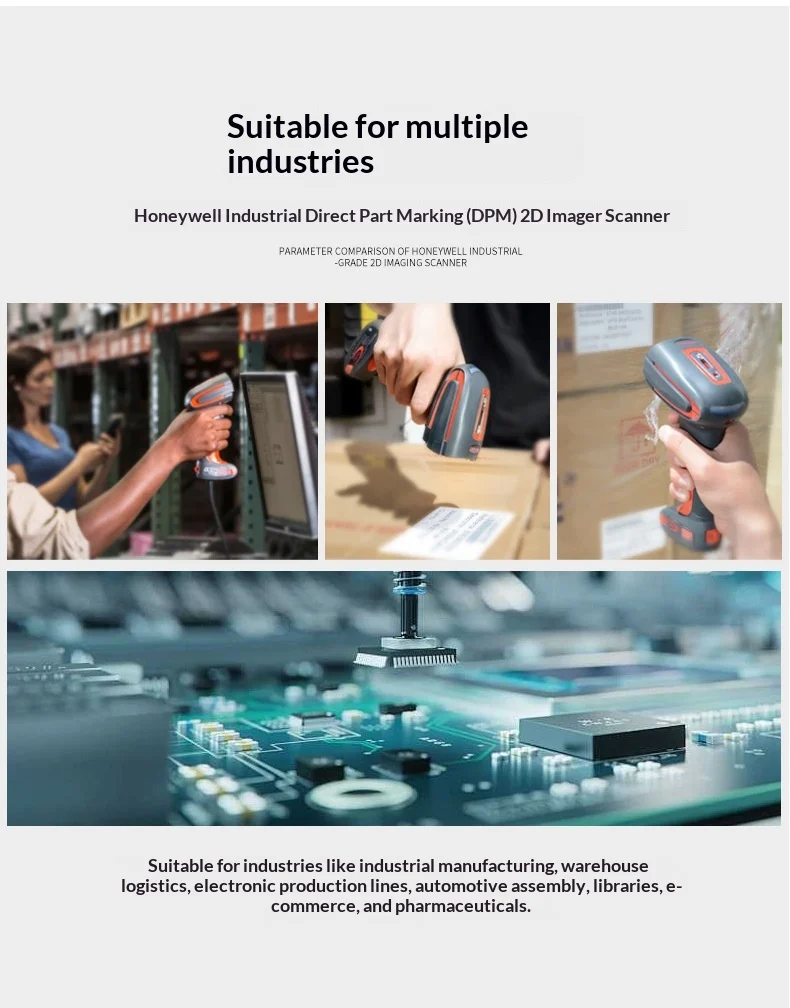 Suitable for multiple industries

Honeywell Industrial Direct Part Marking (DPM) 2D Imager Scanner

PARAMETER COMPARISON OF HONEYWELL INDUSTRIAL -GRADE 2D IMAGING SCANNER

Suitable for industries like industrial manufacturing, warehouse logistics, electronic production lines, automotive assembly, libraries, e-commerce, and pharmaceuticals.