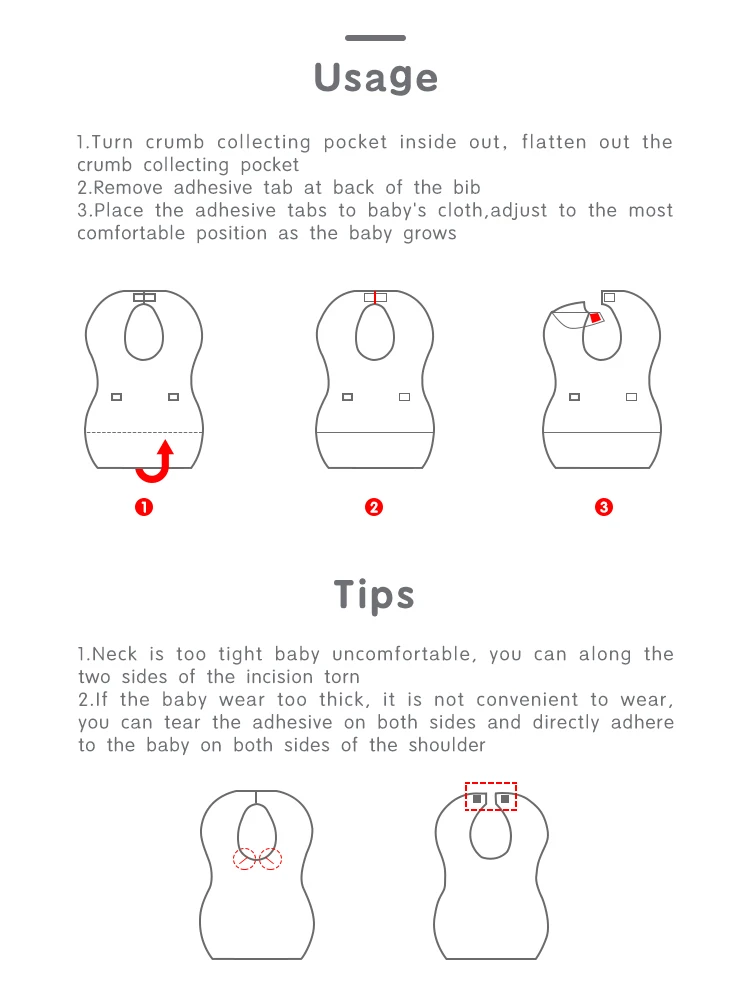 Usage

1.Turn crumb collecting pocket inside out, flatten out the crumb collecting pocket
2.Remove adhesive tab at back of the bib
3.Place the adhesive tabs to baby's cloth,adjust to the most comfortable position as the baby grows

1

2

3

Tips

1.Neck is too tight baby uncomfortable, you can along the two sides of the incision torn
2.If the baby wear too thick, it is not convenient to wear, you can tear the adhesive on both sides and directly adhere to the baby on both sides of the shoulder