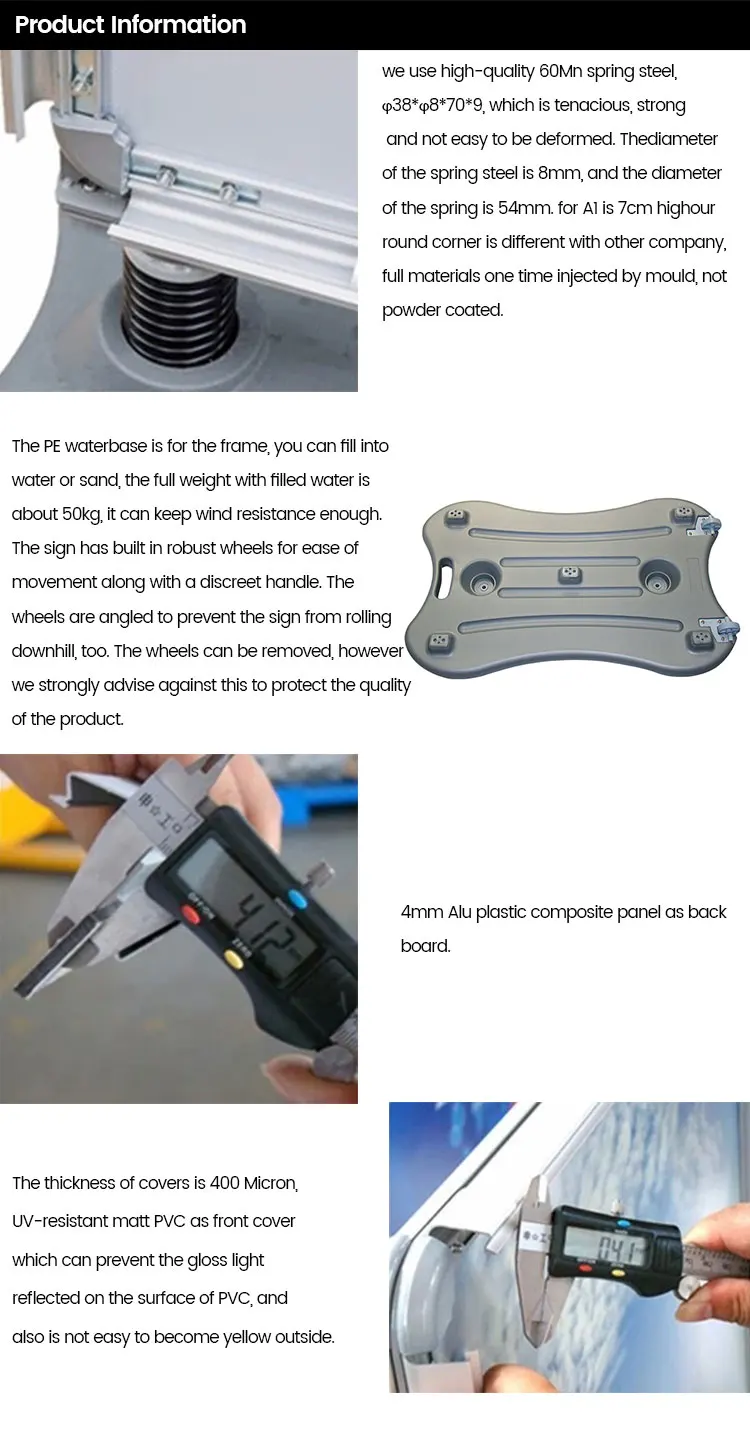 Product Information

we use high-quality 60Mn spring steel, φ38*φ8*70*9, which is tenacious, strong and not easy to be deformed. Thediameter of the spring steel is 8mm, and the diameter of the spring is 54mm. for A1 is 7cm highour round corner is different with other company, full materials one time injected by mould, not powder coated.

The PE waterbase is for the frame, you can fill into water or sand, the full weight with filled water is about 50kg, it can keep wind resistance enough. The sign has built in robust wheels for ease of movement along with a discreet handle. The wheels are angled to prevent the sign from rolling downhill, too. The wheels can be removed, however we strongly advise against this to protect the quality of the product.

4.12

4mm Alu plastic composite panel as back board.

The thickness of covers is 400 Micron, UV-resistant matt PVC as front cover which can prevent the gloss light reflected on the surface of PVC, and also is not easy to become yellow outside.

0.41