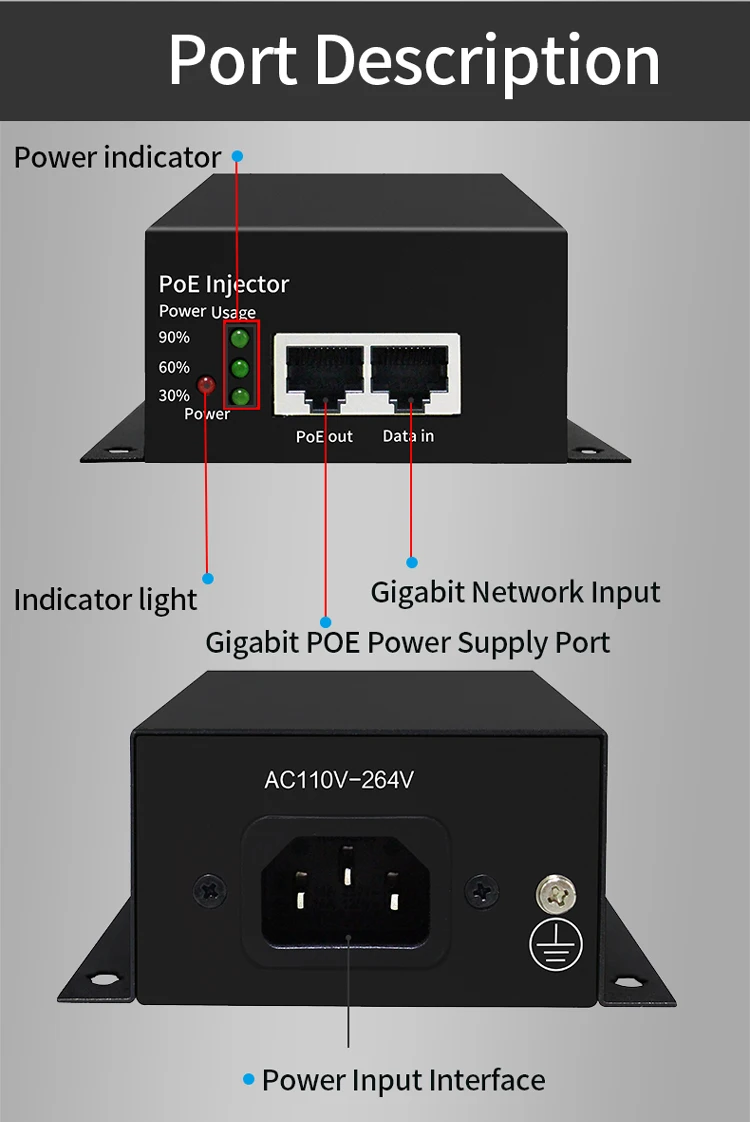 Port Description

Power indicator

PoE Injector
Power Usage
90%
60%
30%
Power

PoE out
Data in

Indicator light

Gigabit Network Input

Gigabit POE Power Supply Port

AC110V-264V

Power Input Interface