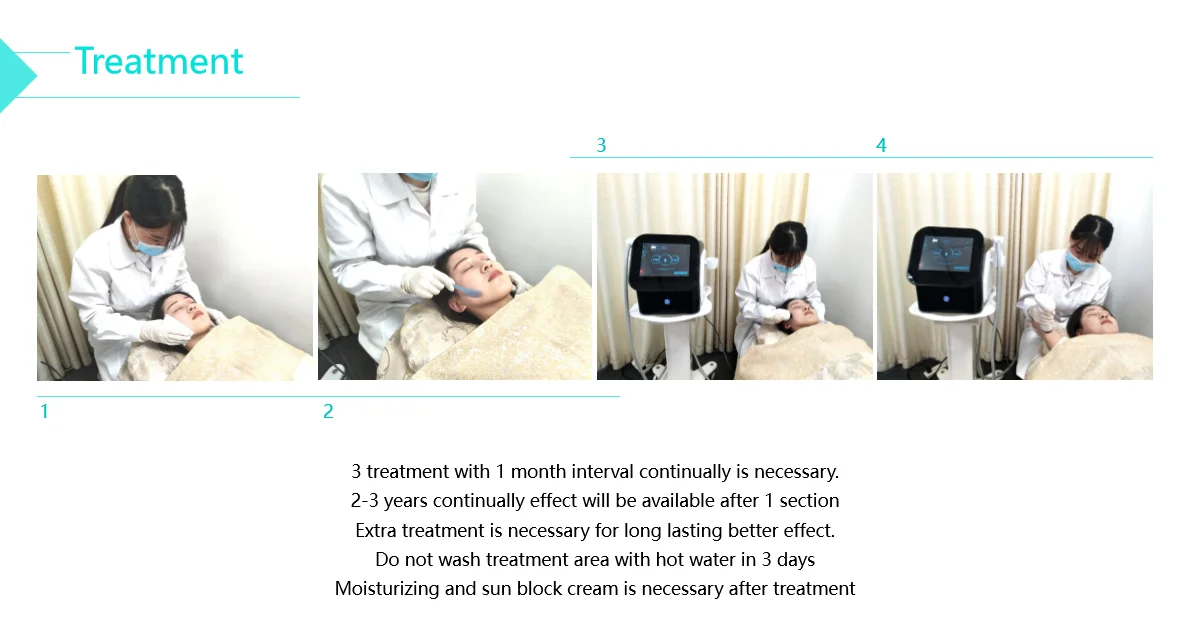 Treatment

3

4

1

2

3 treatment with 1 month interval continually is necessary.
2-3 years continually effect will be available after 1 section
Extra treatment is necessary for long lasting better effect.
Do not wash treatment area with hot water in 3 days
Moisturizing and sun block cream is necessary after treatment